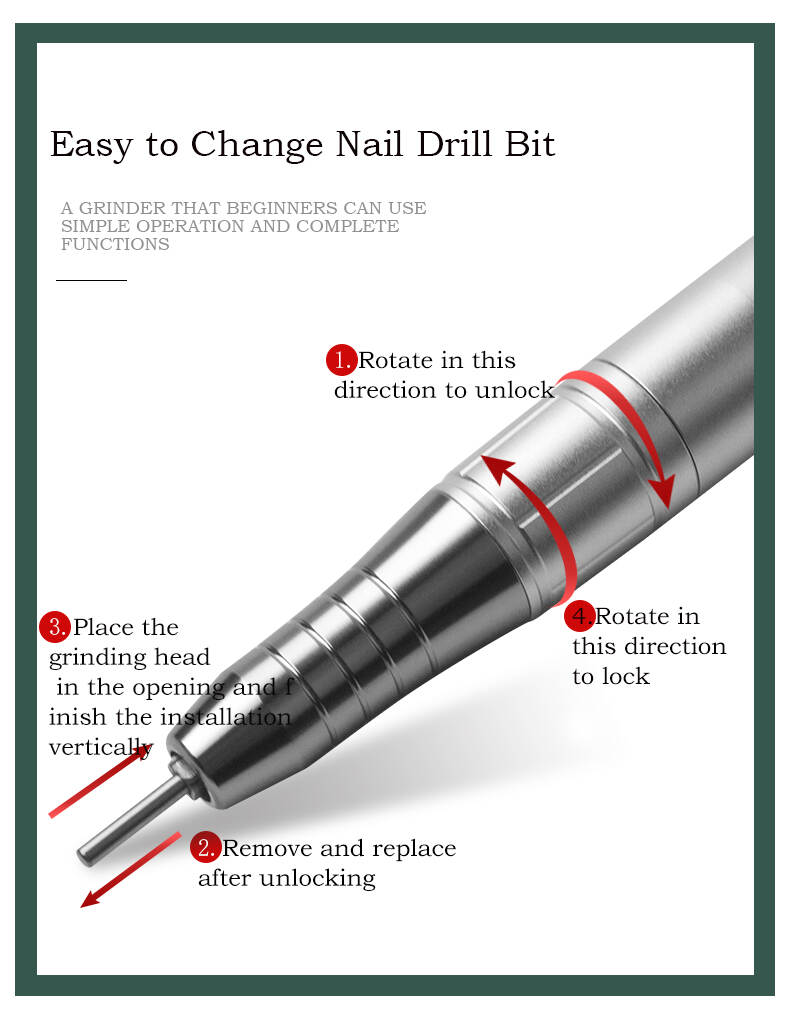 Easy to Change Nail Drill Bit

A GRINDER THAT BEGINNERS CAN USE SIMPLE OPERATION AND COMPLETE FUNCTIONS

1. Rotate in this direction to unlock

3. Place the grinding head in the opening and f inish the installation vertically

4. Rotate in this direction to lock

2. Remove and replace after unlocking