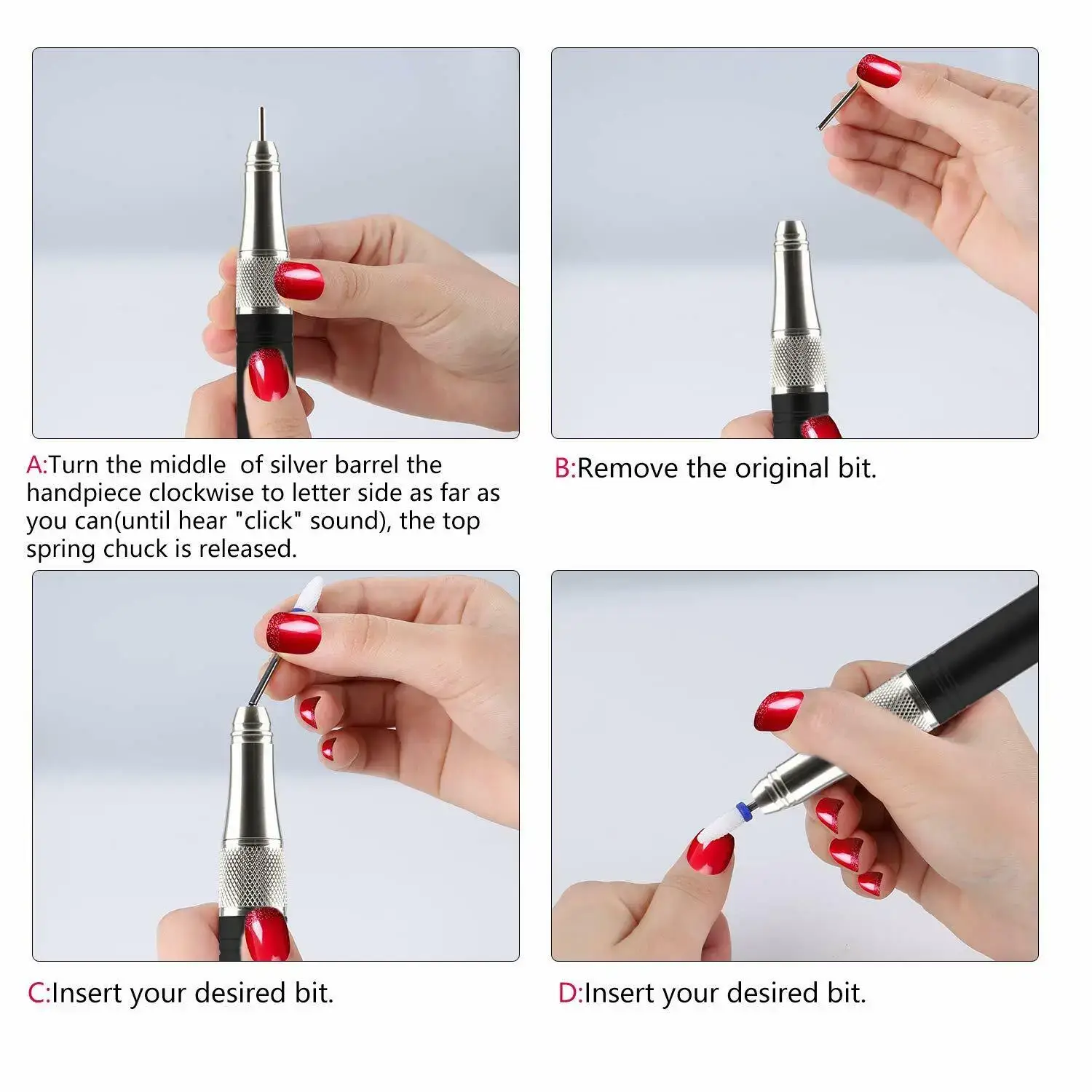 A:Turn the middle  of silver barrel the handpiece clockwise to letter side as far as you can(until hear "click" sound), the top spring chuck is released.

B:Remove the original bit.

C:Insert your desired bit.

D:Insert your desired bit.