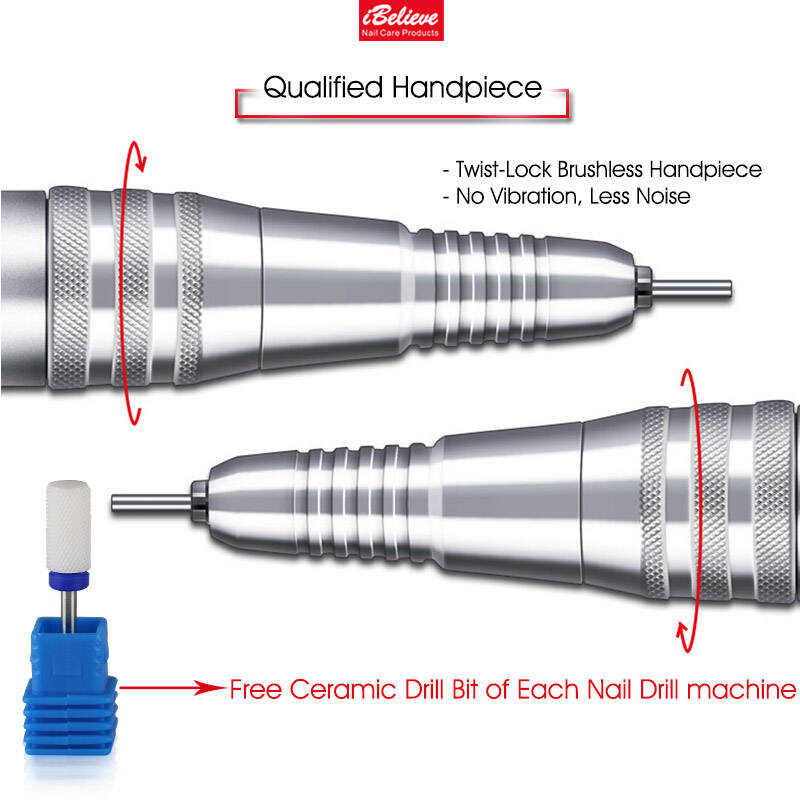 iBelieve
Nail Care Products

Qualified Handpiece

- Twist-Lock Brushless Handpiece
- No Vibration, Less Noise

Free Ceramic Drill Bit of Each Nail Drill machine