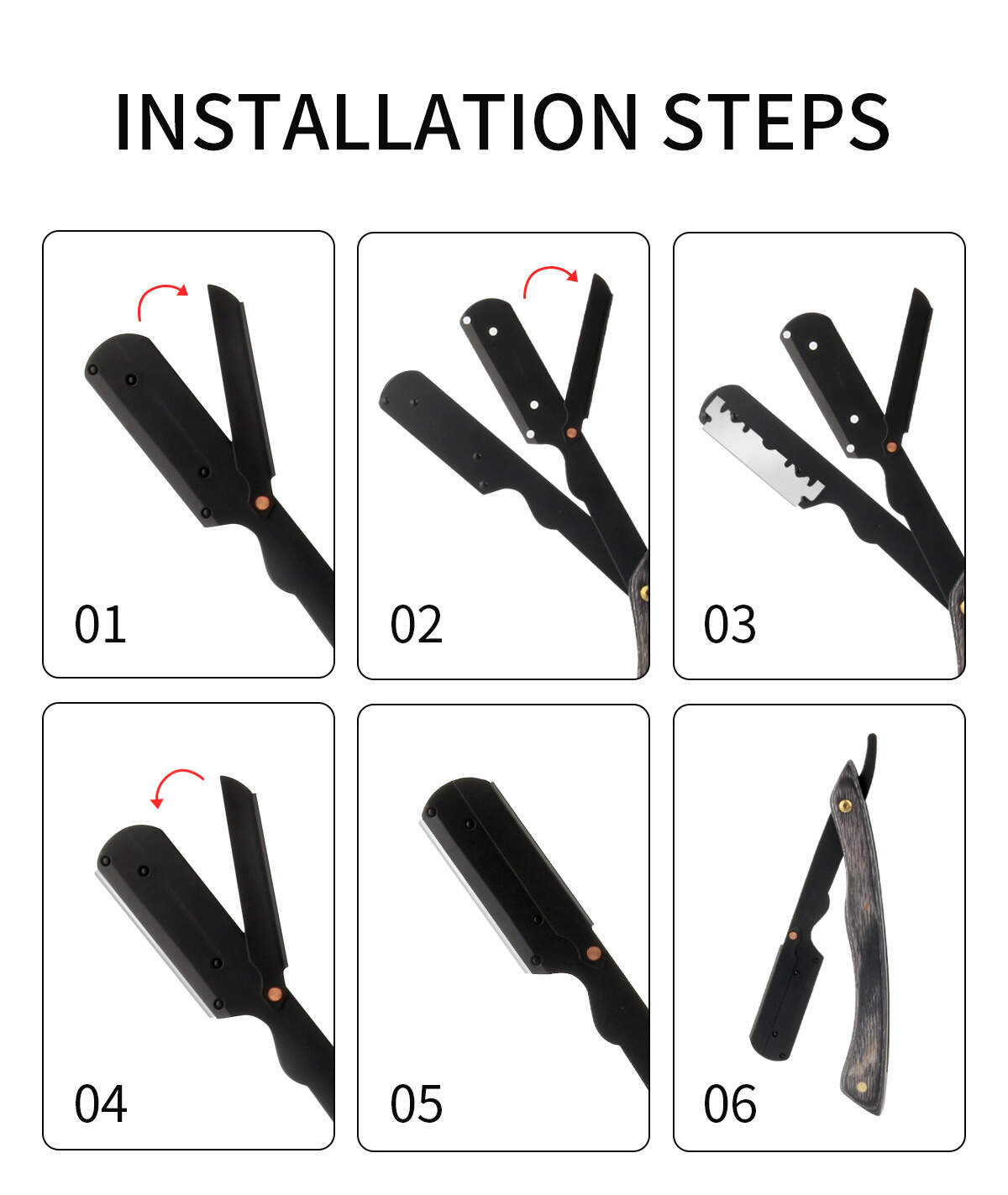 INSTALLATION STEPS

01

02

03

04

05

06