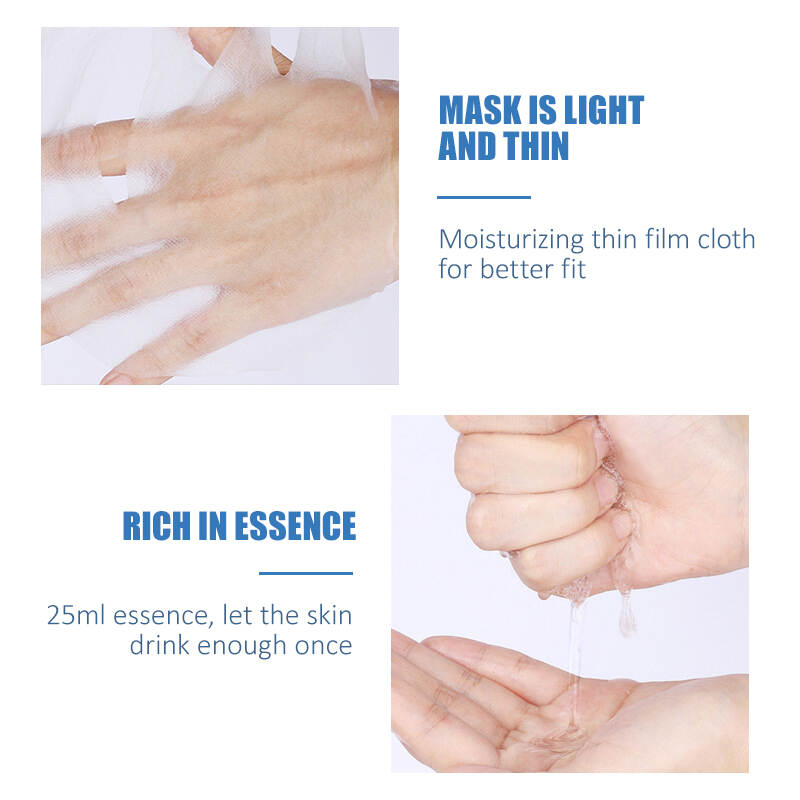 MASK IS LIGHT AND THIN

Moisturizing thin film cloth for better fit

RICH IN ESSENCE

25ml essence, let the skin drink enough once