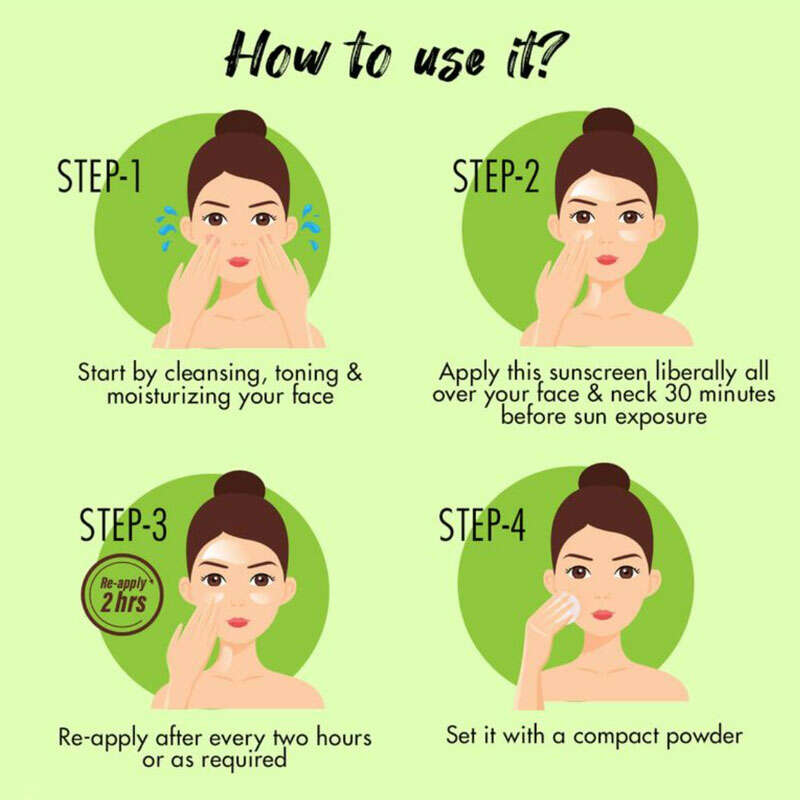 How to use it?

STEP-1

Start by cleansing, toning & moisturizing your face

STEP-2

Apply this sunscreen liberally all over your face & neck 30 minutes before sun exposure

STEP-3

Re-apply 2 hrs

Re-apply after every two hours or as required

STEP-4

Set it with a compact powder