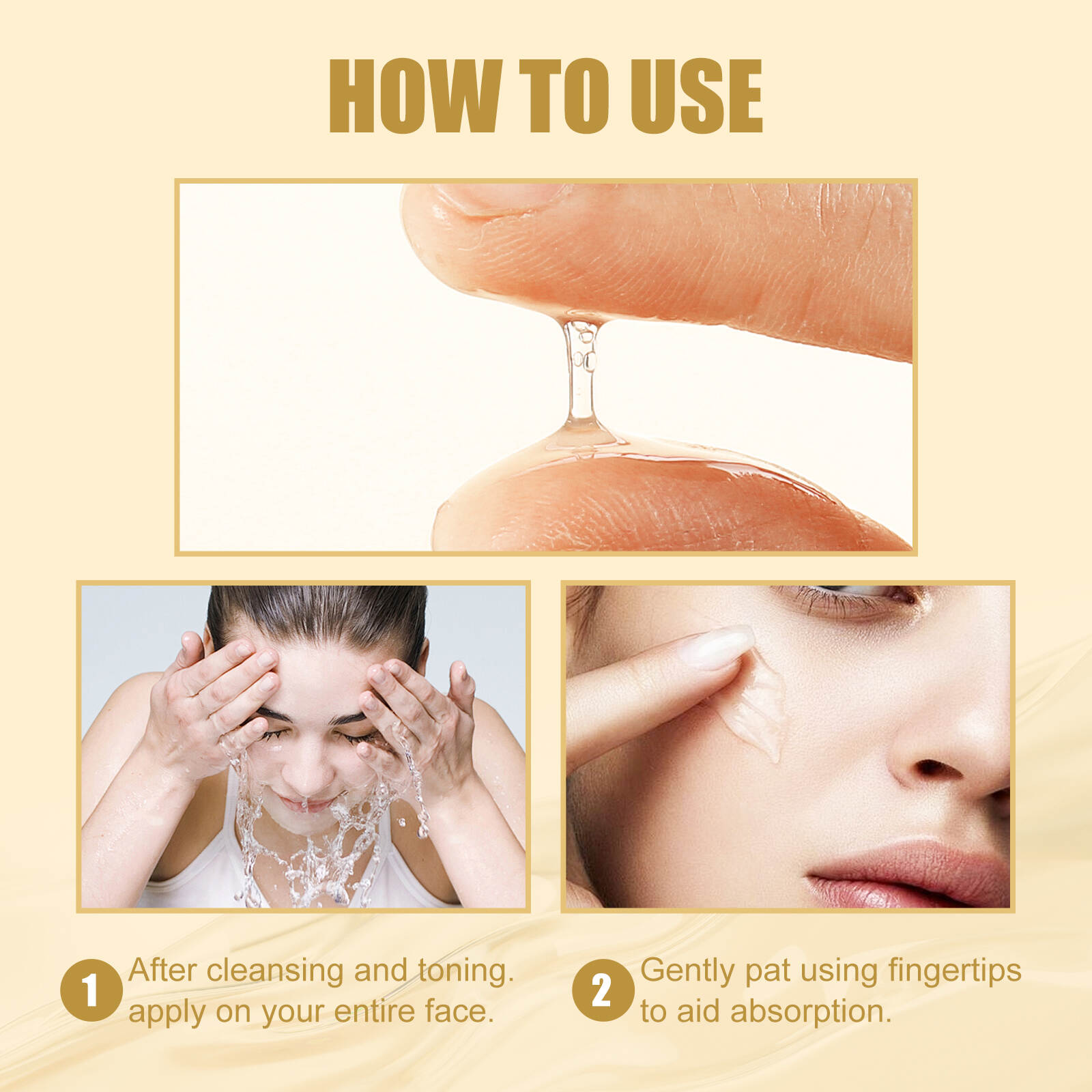 HOW TO USE

1 After cleansing and toning. apply on your entire face.

2 Gently pat using fingertips to aid absorption.