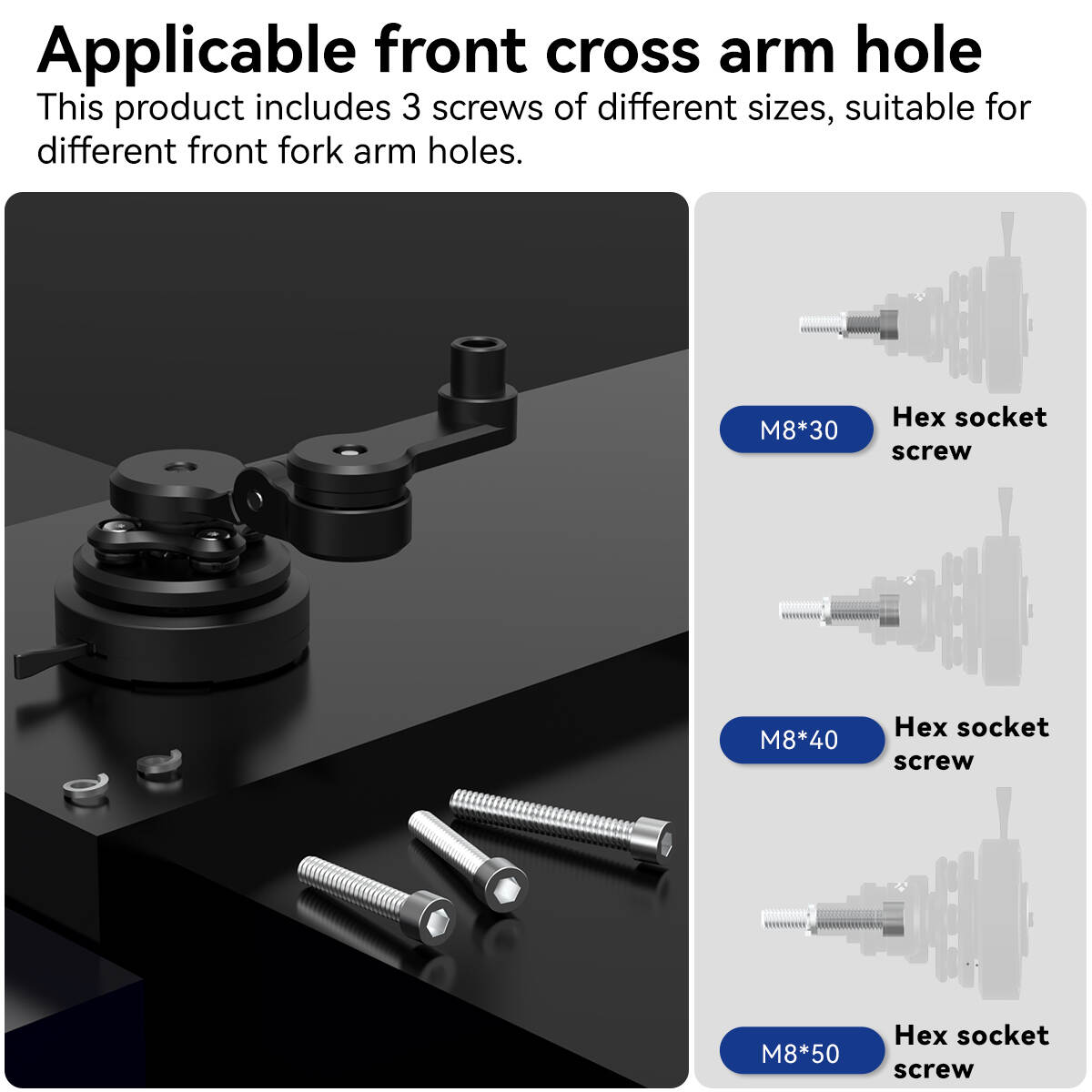 Applicable front cross arm hole

This product includes 3 screws of different sizes, suitable for different front fork arm holes.

M8*30 Hex socket screw

M8*40 Hex socket screw

M8*50 Hex socket screw