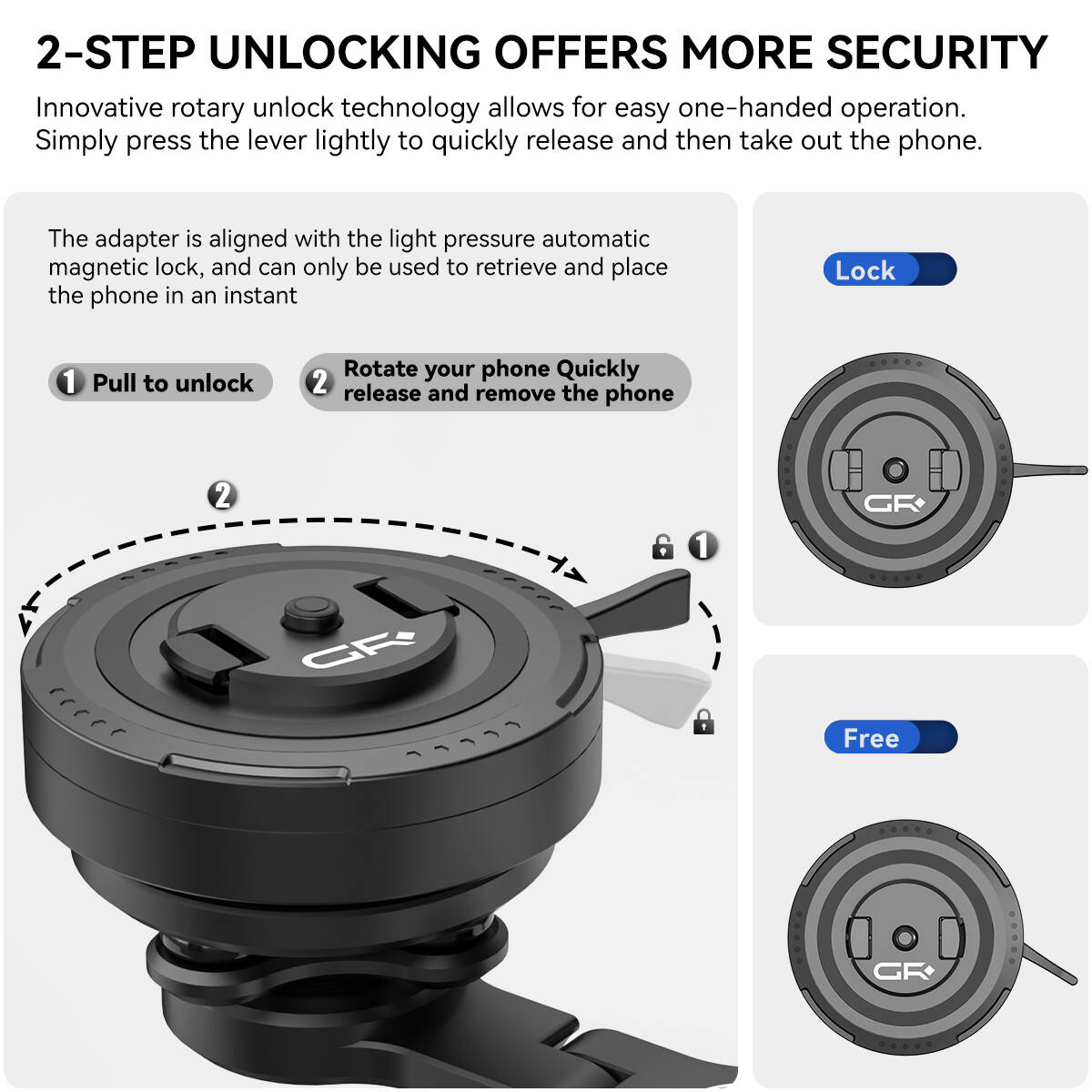 2-STEP UNLOCKING OFFERS MORE SECURITY

Innovative rotary unlock technology allows for easy one-handed operation. Simply press the lever lightly to quickly release and then take out the phone.

The adapter is aligned with the light pressure automatic magnetic lock, and can only be used to retrieve and place the phone in an instant

1 Pull to unlock

2 Rotate your phone Quickly release and remove the phone

2

1

GR

Lock

GR

Free

GR