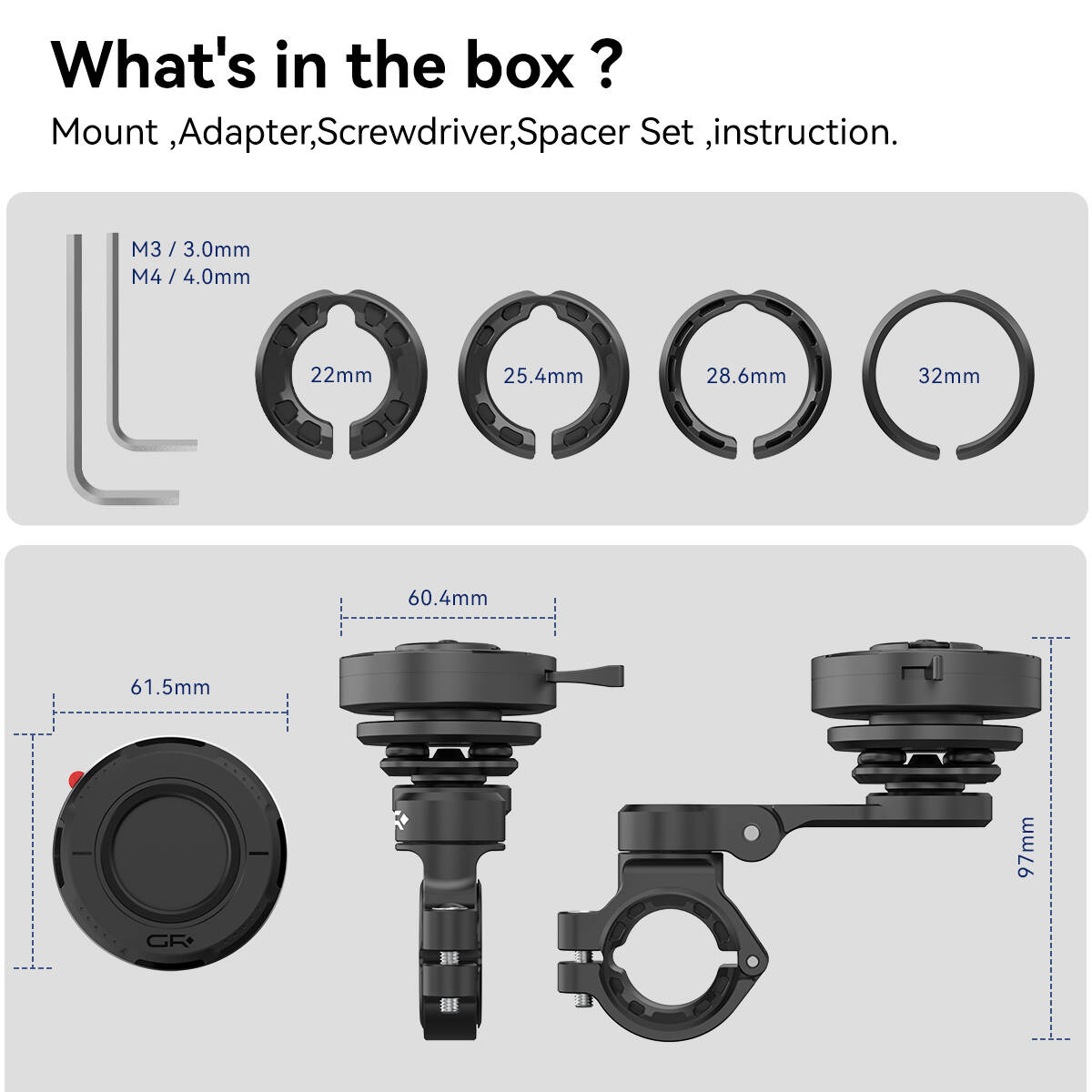 What's in the box ?

Mount ,Adapter,Screwdriver,Spacer Set ,instruction.

M3 / 3.0mm
M4 / 4.0mm

22mm

25.4mm

28.6mm

32mm

60.4mm

61.5mm

97mm

GR