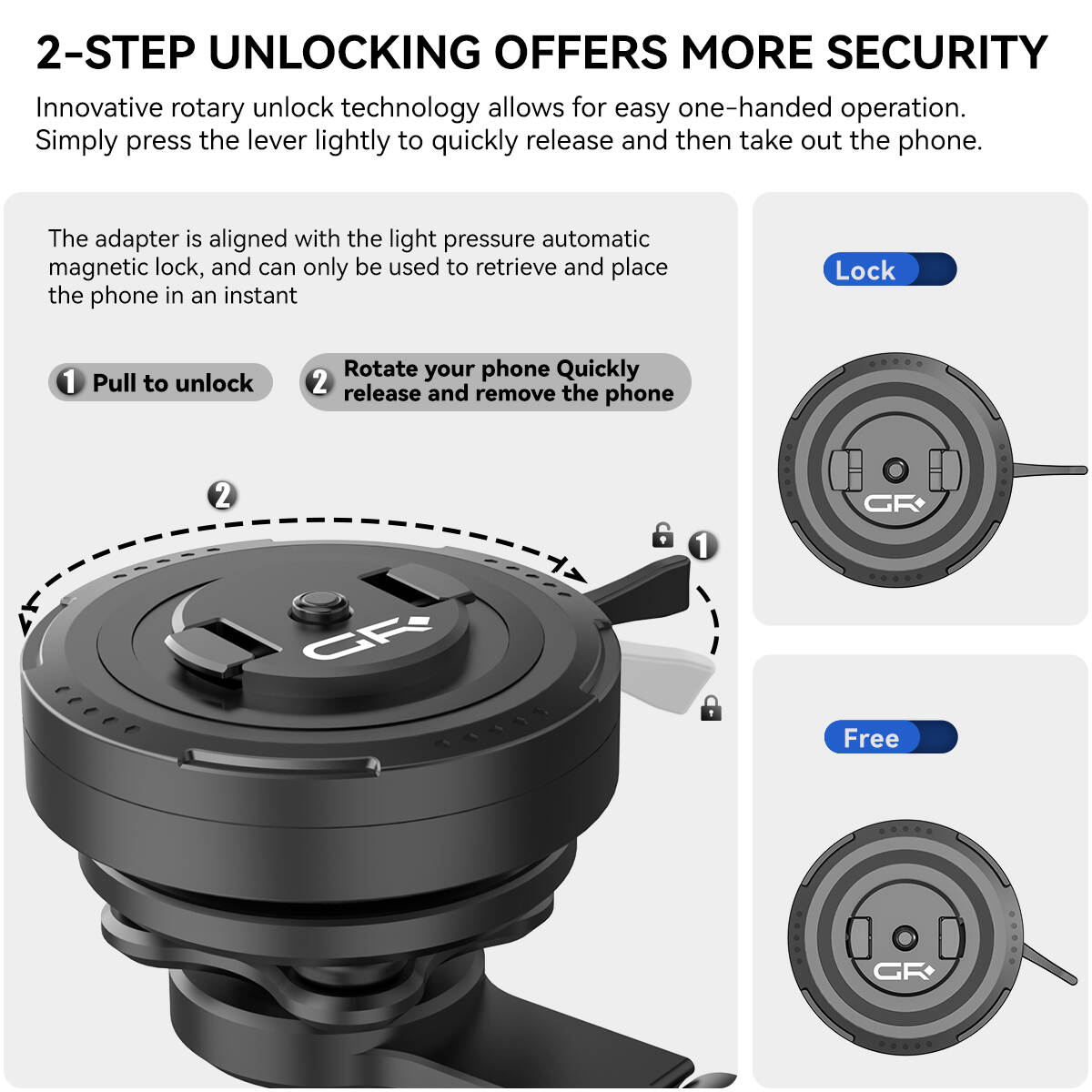 2-STEP UNLOCKING OFFERS MORE SECURITY

Innovative rotary unlock technology allows for easy one-handed operation. Simply press the lever lightly to quickly release and then take out the phone.

The adapter is aligned with the light pressure automatic magnetic lock, and can only be used to retrieve and place the phone in an instant

1 Pull to unlock

2 Rotate your phone Quickly release and remove the phone

2

1

GR

Lock

GR

Free

GR