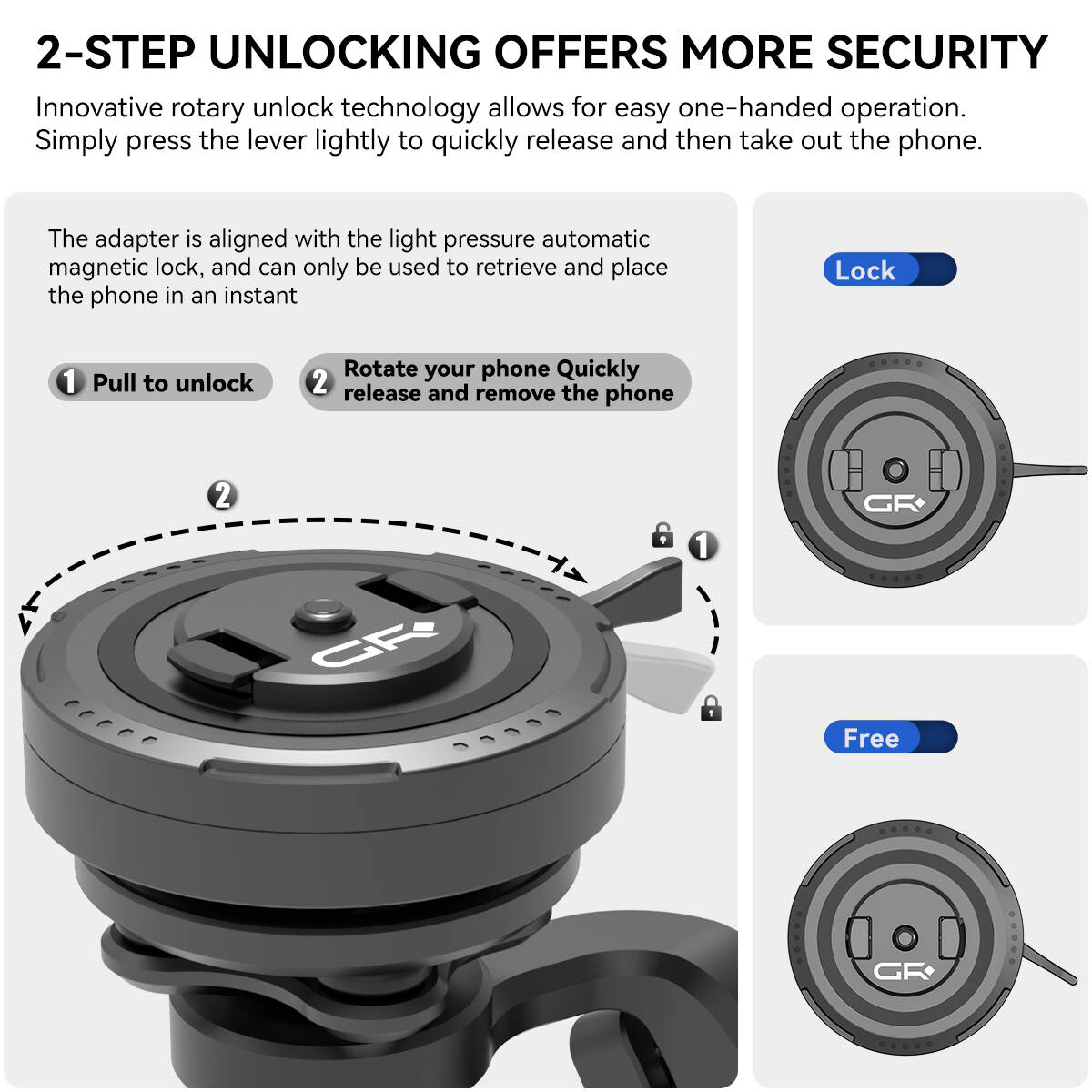 2-STEP UNLOCKING OFFERS MORE SECURITY

Innovative rotary unlock technology allows for easy one-handed operation. Simply press the lever lightly to quickly release and then take out the phone.

The adapter is aligned with the light pressure automatic magnetic lock, and can only be used to retrieve and place the phone in an instant

1 Pull to unlock

2 Rotate your phone Quickly release and remove the phone

2

1

GR

Lock

GR

Free

GR