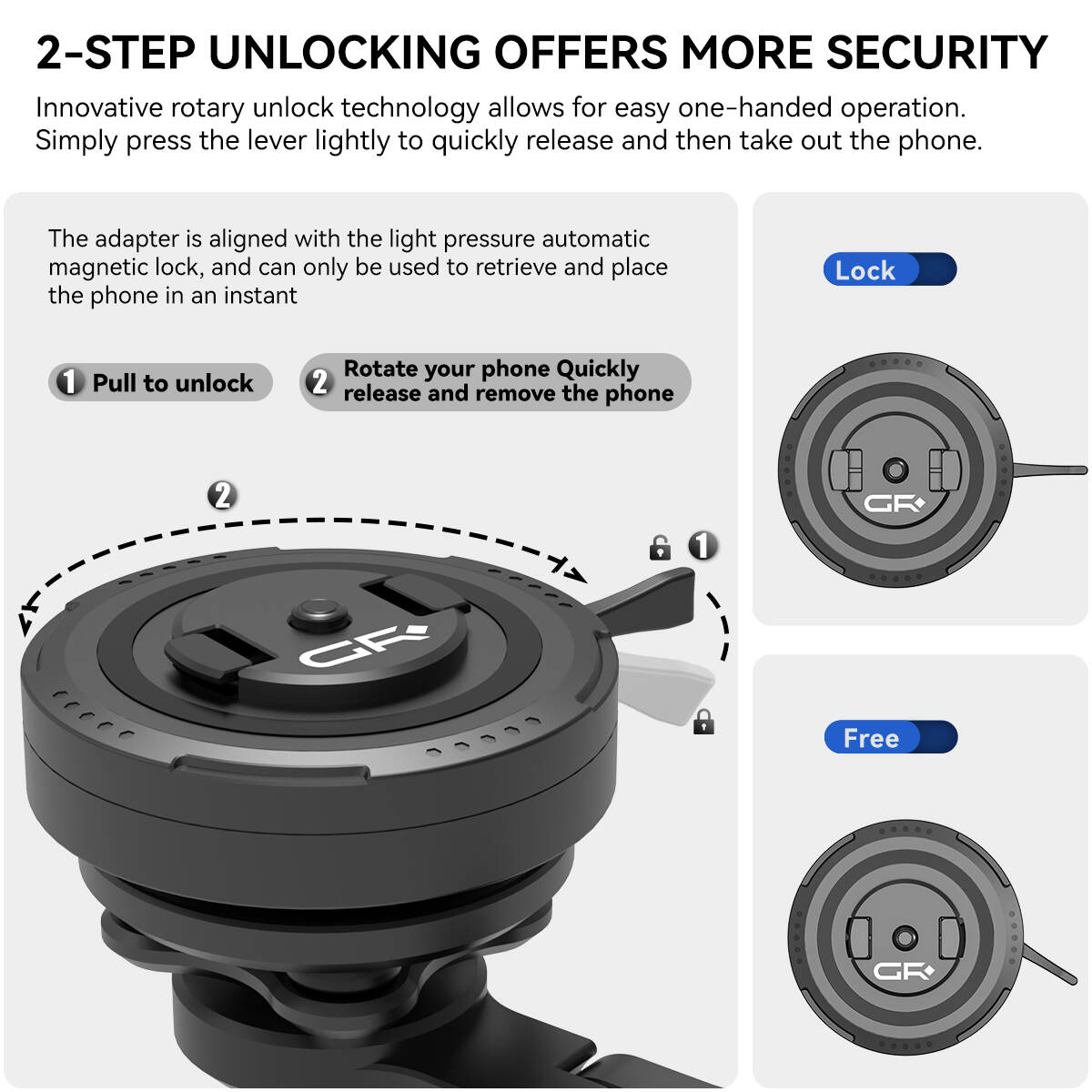 2-STEP UNLOCKING OFFERS MORE SECURITY

Innovative rotary unlock technology allows for easy one-handed operation. Simply press the lever lightly to quickly release and then take out the phone.

The adapter is aligned with the light pressure automatic magnetic lock, and can only be used to retrieve and place the phone in an instant

1 Pull to unlock

2 Rotate your phone Quickly release and remove the phone

2

1

GR

Lock

GR

Free

GR