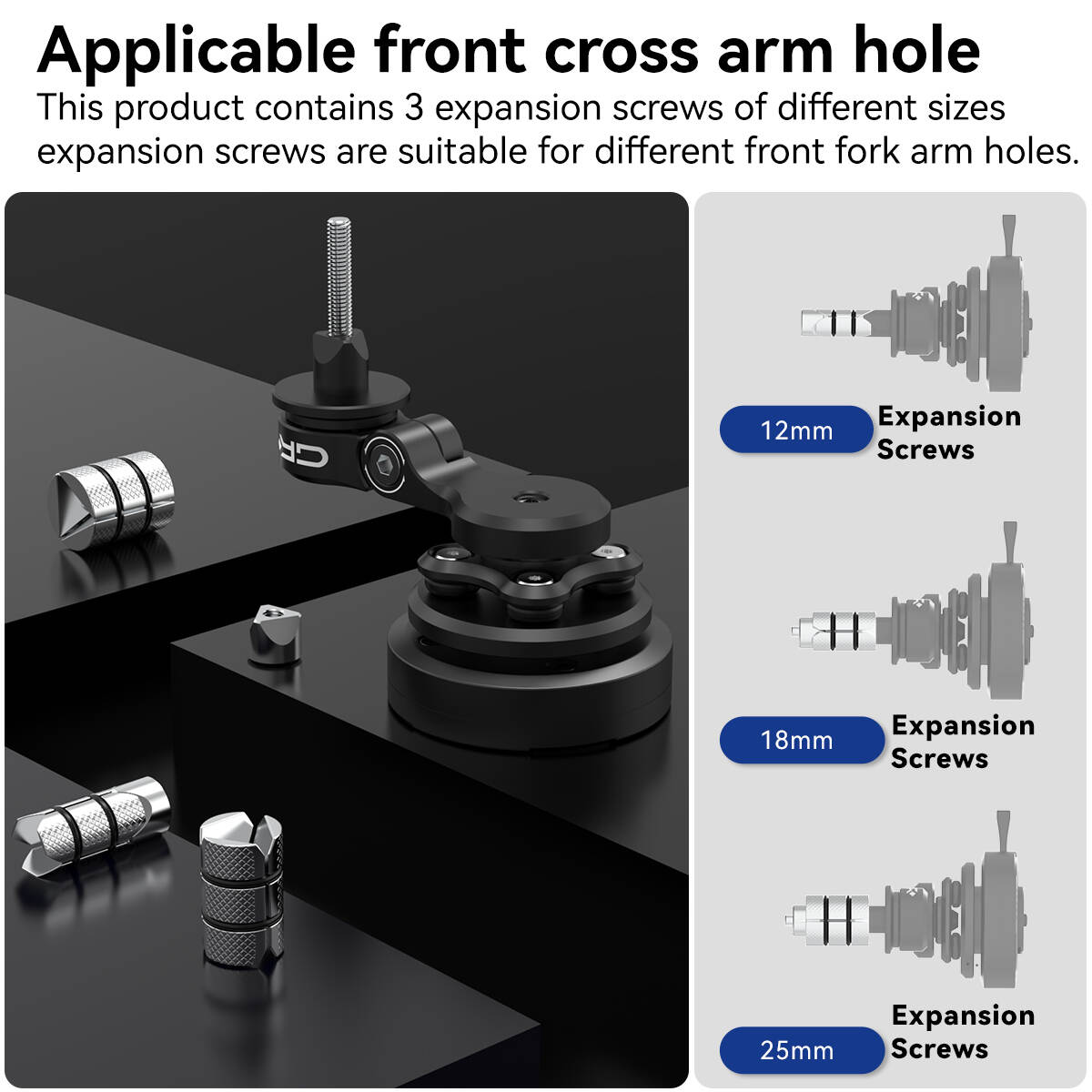 Applicable front cross arm hole

This product contains 3 expansion screws of different sizes expansion screws are suitable for different front fork arm holes.

CR

12mm Expansion Screws

18mm Expansion Screws

25mm Expansion Screws