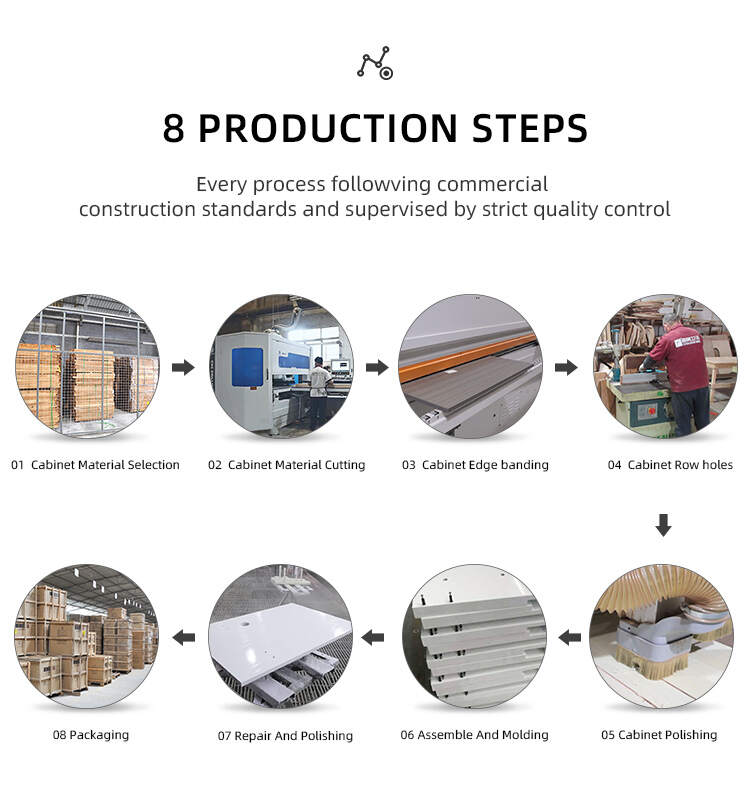 8 PRODUCTION STEPS

Every process followving commercial construction standards and supervised by strict quality control

01 Cabinet Material Selection

02 Cabinet Material Cutting

03 Cabinet Edge banding

04 Cabinet Row holes

05 Cabinet Polishing

06 Assemble And Molding

07 Repair And Polishing

08 Packaging