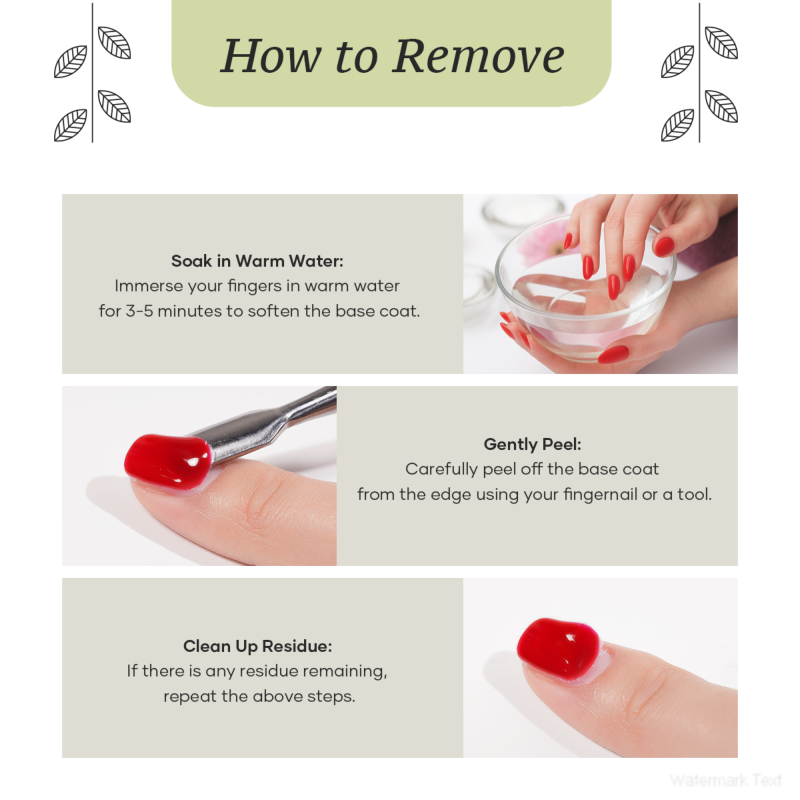 How to Remove

Soak in Warm Water:
Immerse your fingers in warm water for 3-5 minutes to soften the base coat.

Gently Peel:
Carefully peel off the base coat from the edge using your fingernail or a tool.

Clean Up Residue:
If there is any residue remaining, repeat the above steps.

Watermark Text