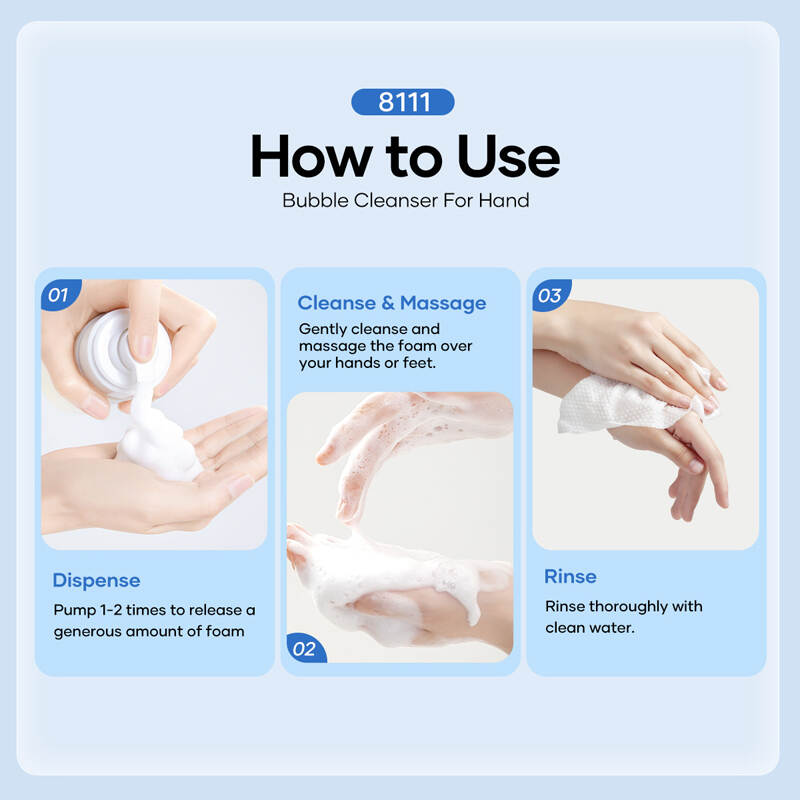 8111

How to Use

Bubble Cleanser For Hand

01

Dispense

Pump 1-2 times to release a generous amount of foam

Cleanse & Massage

Gently cleanse and massage the foam over your hands or feet.

02

03

Rinse

Rinse thoroughly with clean water.