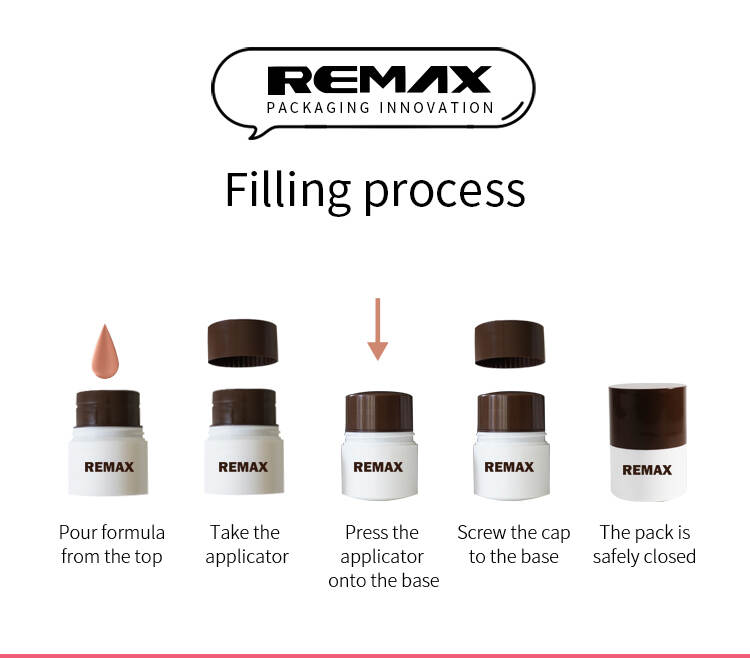 REMAX
PACKAGING INNOVATION

Filling process

REMAX

Pour formula from the top

REMAX

Take the applicator

REMAX

Press the applicator onto the base

REMAX

Screw the cap to the base

REMAX

The pack is safely closed