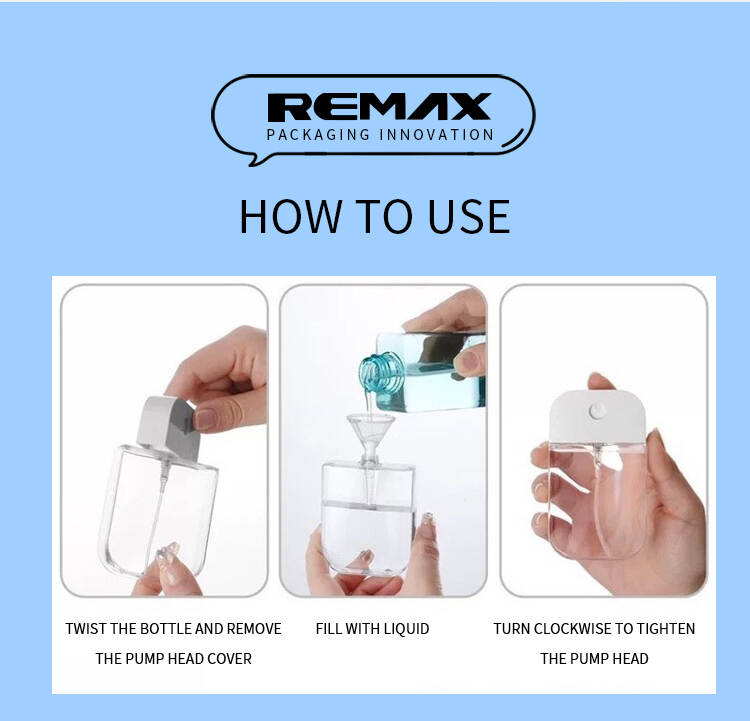 REMAX
PACKAGING INNOVATION

HOW TO USE

TWIST THE BOTTLE AND REMOVE THE PUMP HEAD COVER

FILL WITH LIQUID

TURN CLOCKWISE TO TIGHTEN THE PUMP HEAD