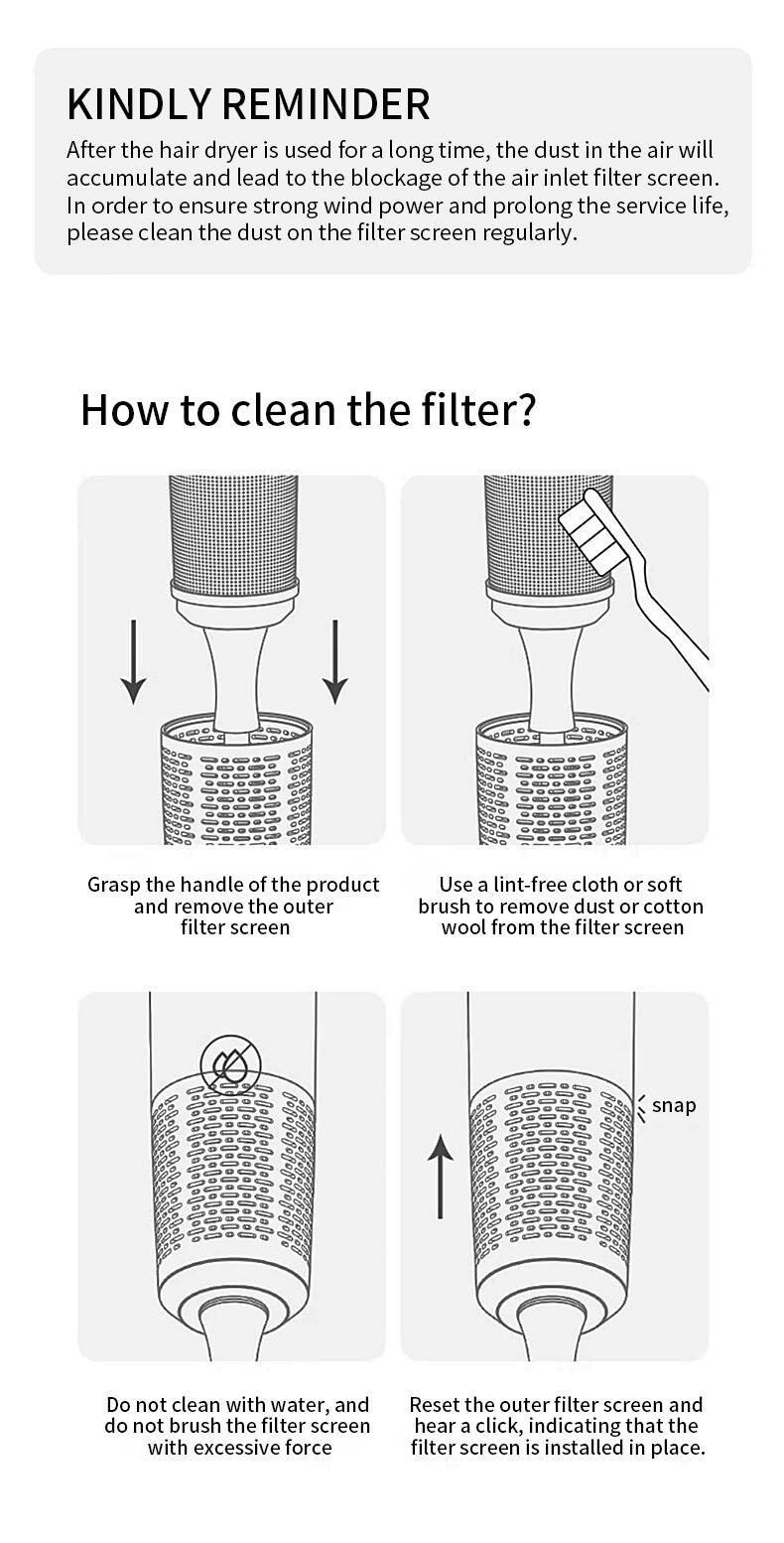 KINDLY REMINDER
After the hair dryer is used for a long time, the dust in the air will accumulate and lead to the blockage of the air inlet filter screen. In order to ensure strong wind power and prolong the service life, please clean the dust on the filter screen regularly.

How to clean the filter?

Grasp the handle of the product and remove the outer filter screen

Use a lint-free cloth or soft brush to remove dust or cotton wool from the filter screen

snap

Do not clean with water, and do not brush the filter screen with excessive force

Reset the outer filter screen and hear a click, indicating that the filter screen is installed in place.