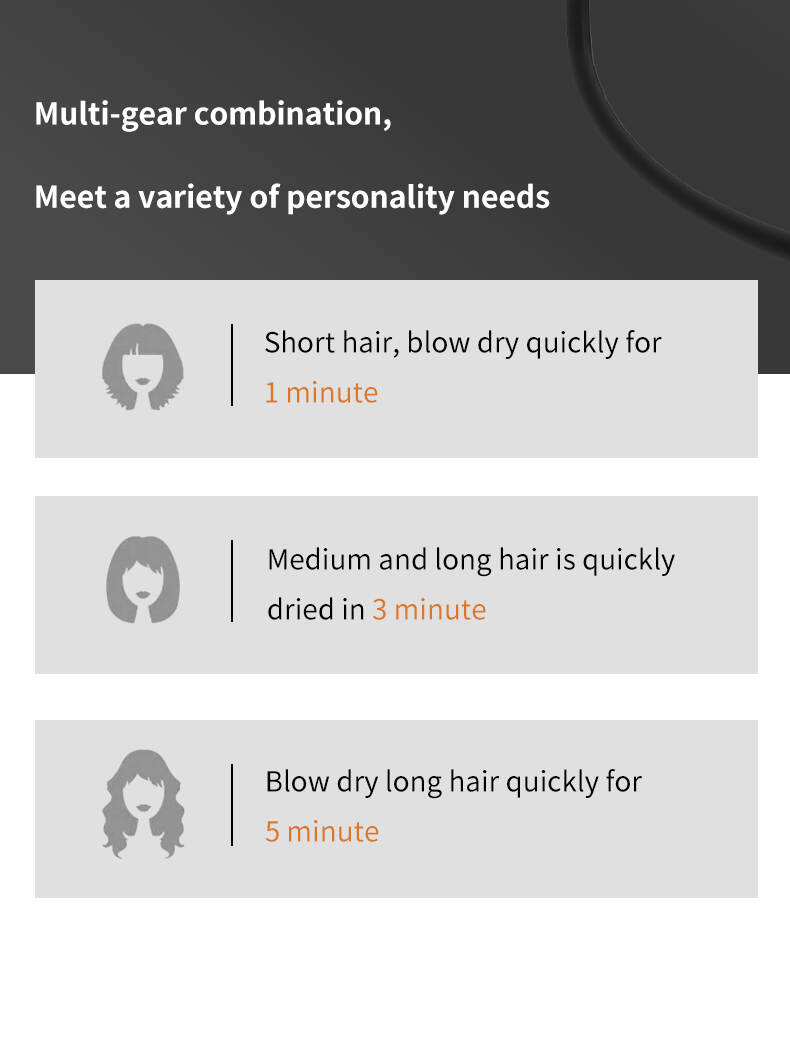 Multi-gear combination,

Meet a variety of personality needs

Short hair, blow dry quickly for 1 minute

Medium and long hair is quickly dried in 3 minute

Blow dry long hair quickly for 5 minute