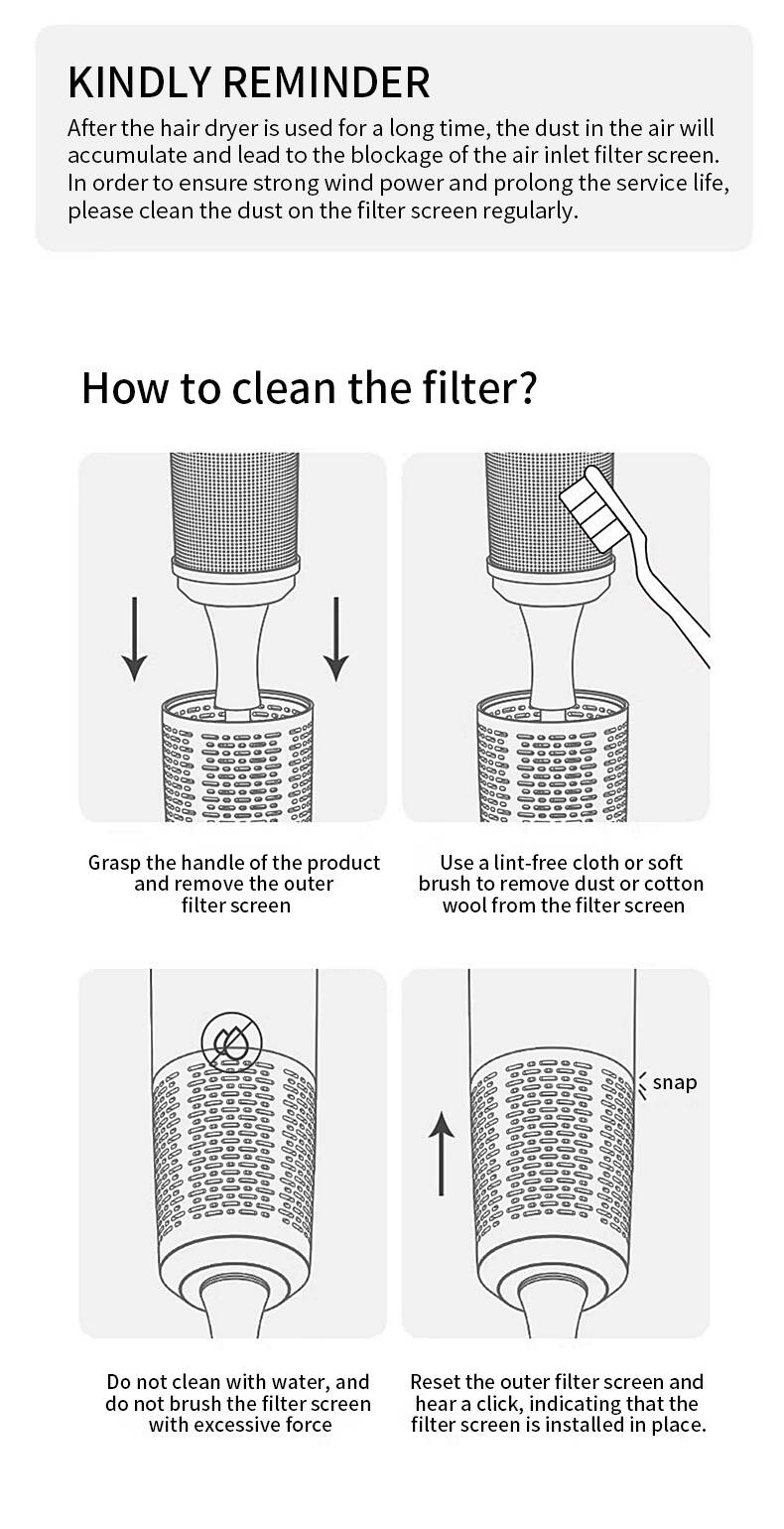 KINDLY REMINDER
After the hair dryer is used for a long time, the dust in the air will accumulate and lead to the blockage of the air inlet filter screen. In order to ensure strong wind power and prolong the service life, please clean the dust on the filter screen regularly.

How to clean the filter?

Grasp the handle of the product and remove the outer filter screen

Use a lint-free cloth or soft brush to remove dust or cotton wool from the filter screen

snap

Do not clean with water, and do not brush the filter screen with excessive force

Reset the outer filter screen and hear a click, indicating that the filter screen is installed in place.