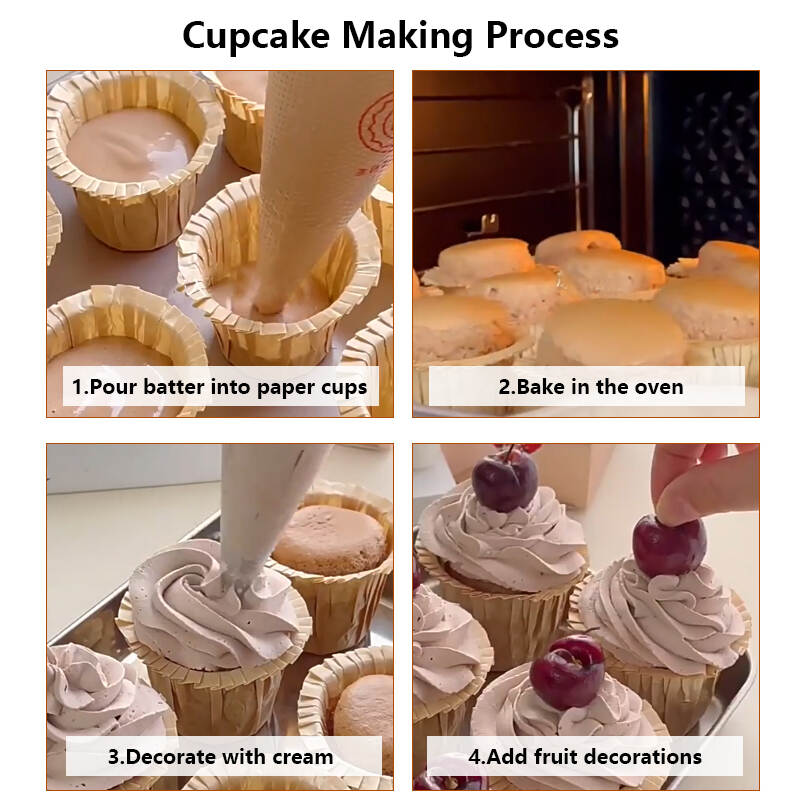 Cupcake Making Process

1.Pour batter into paper cups

2.Bake in the oven

3.Decorate with cream

4.Add fruit decorations