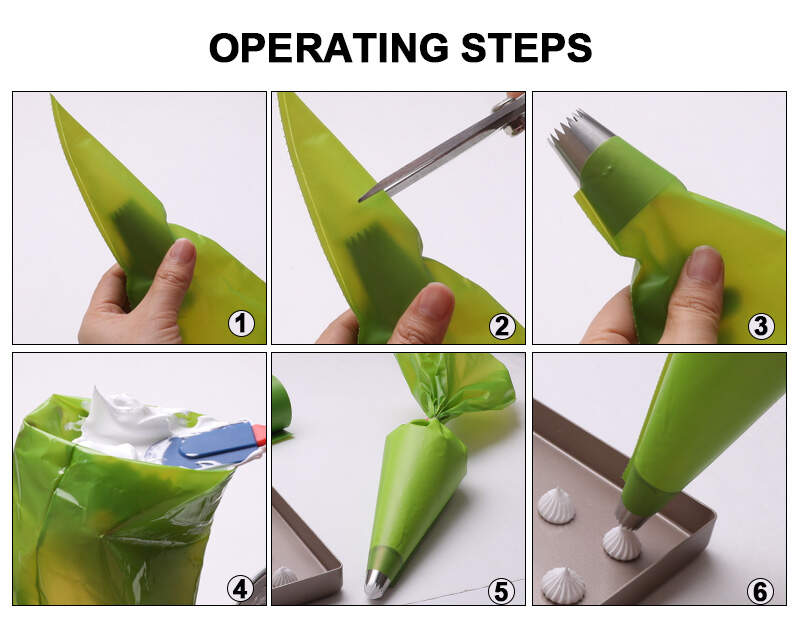 OPERATING STEPS

1

2

3

4

5

6