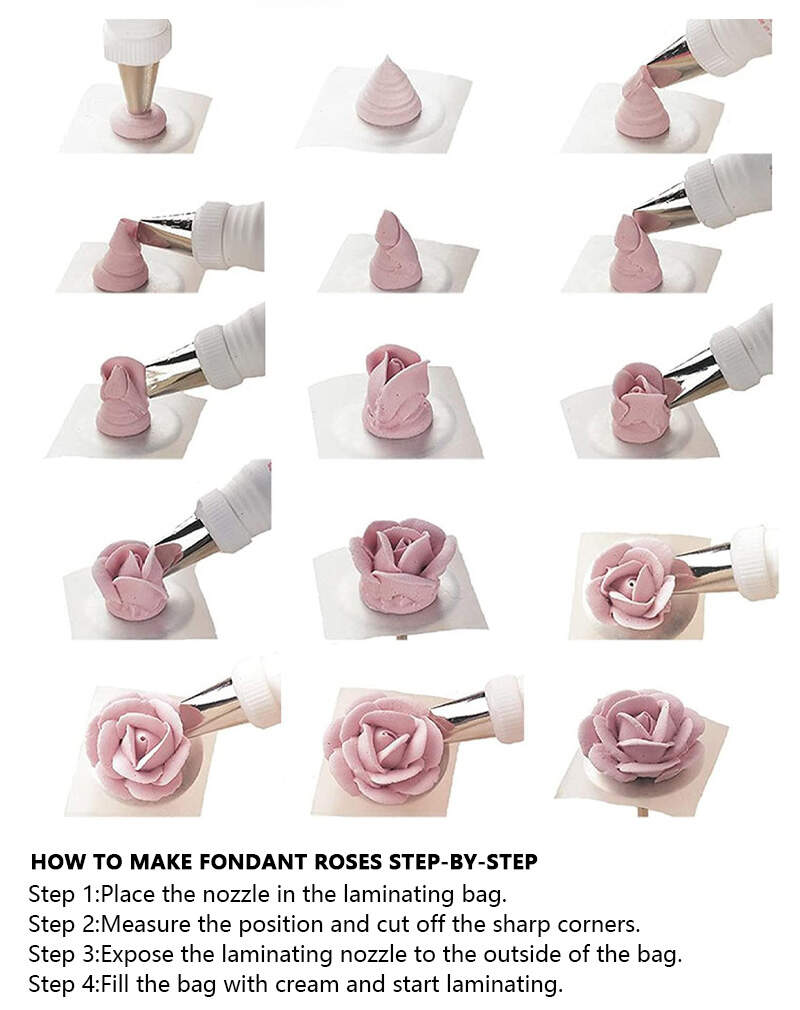 HOW TO MAKE FONDANT ROSES STEP-BY-STEP
Step 1:Place the nozzle in the laminating bag.
Step 2:Measure the position and cut off the sharp corners.
Step 3:Expose the laminating nozzle to the outside of the bag.
Step 4:Fill the bag with cream and start laminating.