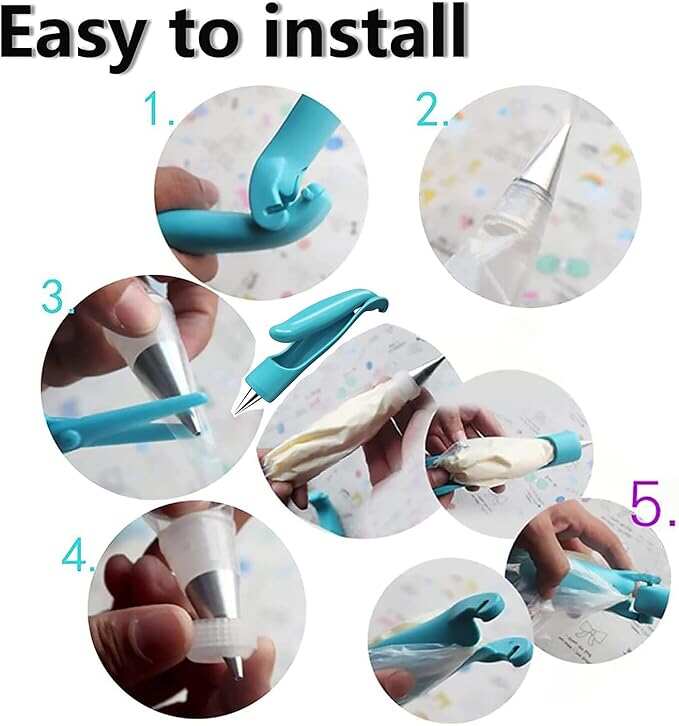 Easy to install

1.

2.

3.

4.

5.