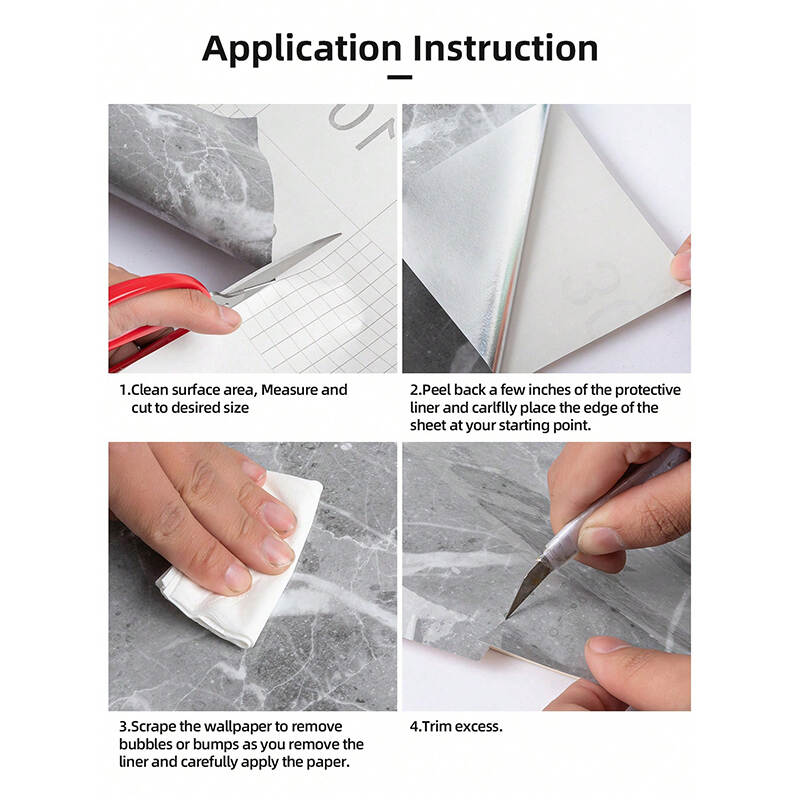 Application Instruction

1.Clean surface area, Measure and cut to desired size

2.Peel back a few inches of the protective liner and carlflly place the edge of the sheet at your starting point.

3.Scrape the wallpaper to remove bubbles or bumps as you remove the liner and carefully apply the paper.

4.Trim excess.