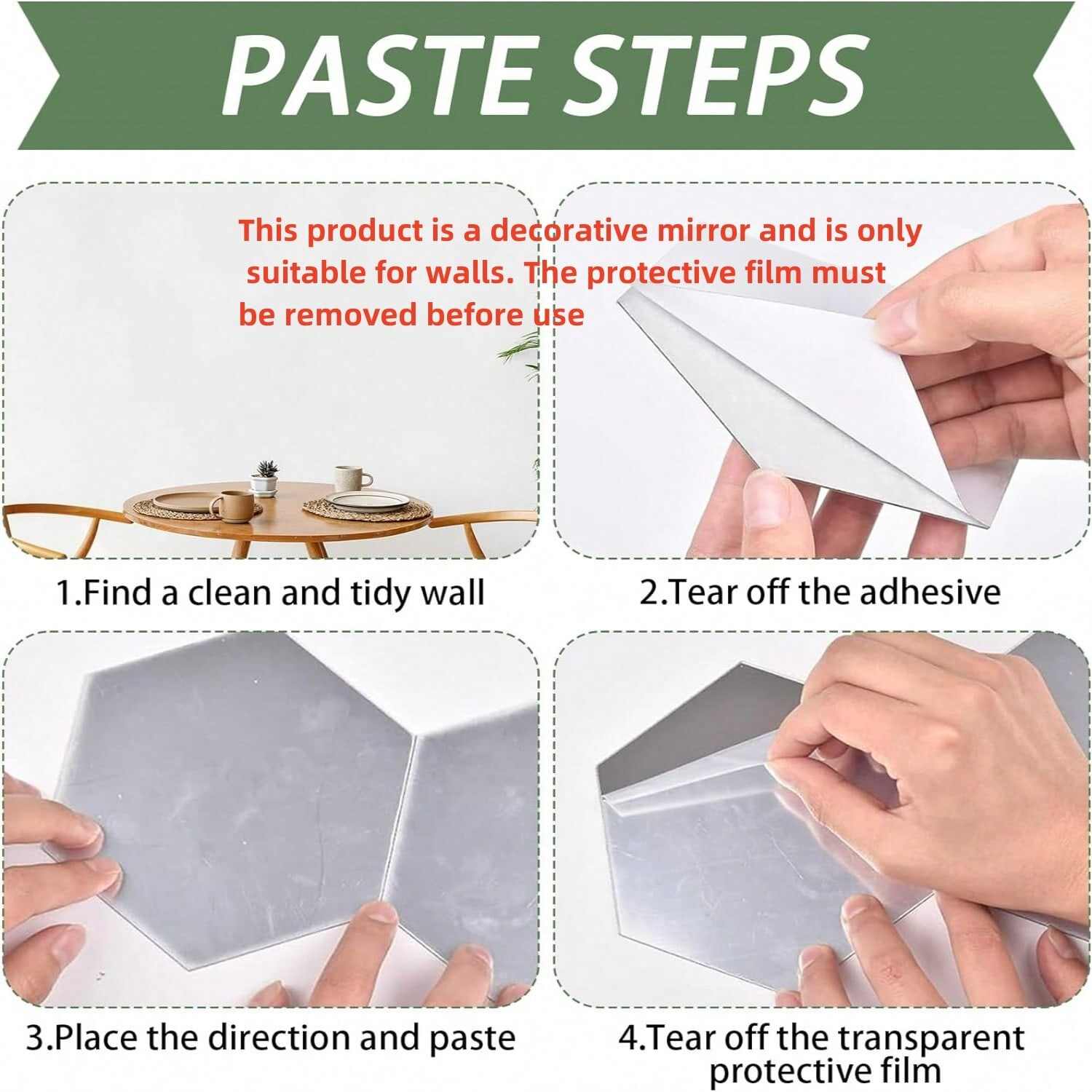 PASTE STEPS

This product is a decorative mirror and is only suitable for walls. The protective film must be removed before use

1.Find a clean and tidy wall

2.Tear off the adhesive

3.Place the direction and paste

4.Tear off the transparent protective film