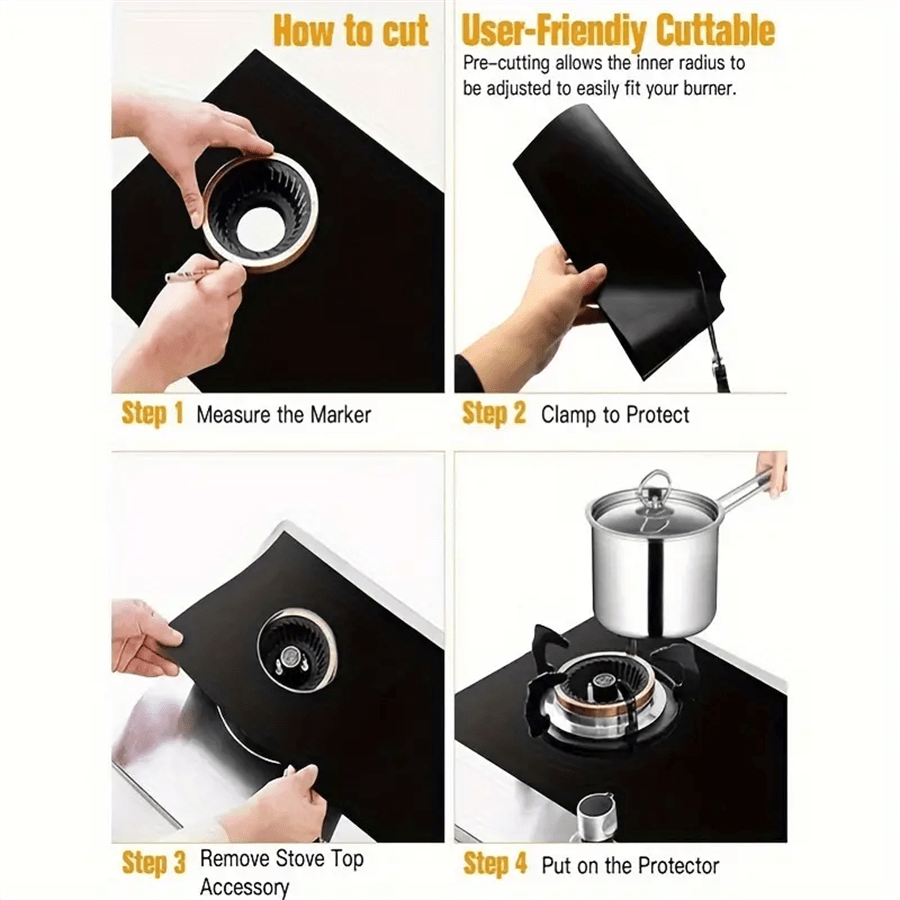 How to cut

User-Friendiy Cuttable

Pre-cutting allows the inner radius to be adjusted to easily fit your burner.

Step 1 Measure the Marker

Step 2 Clamp to Protect

Step 3 Remove Stove Top Accessory

Step 4 Put on the Protector