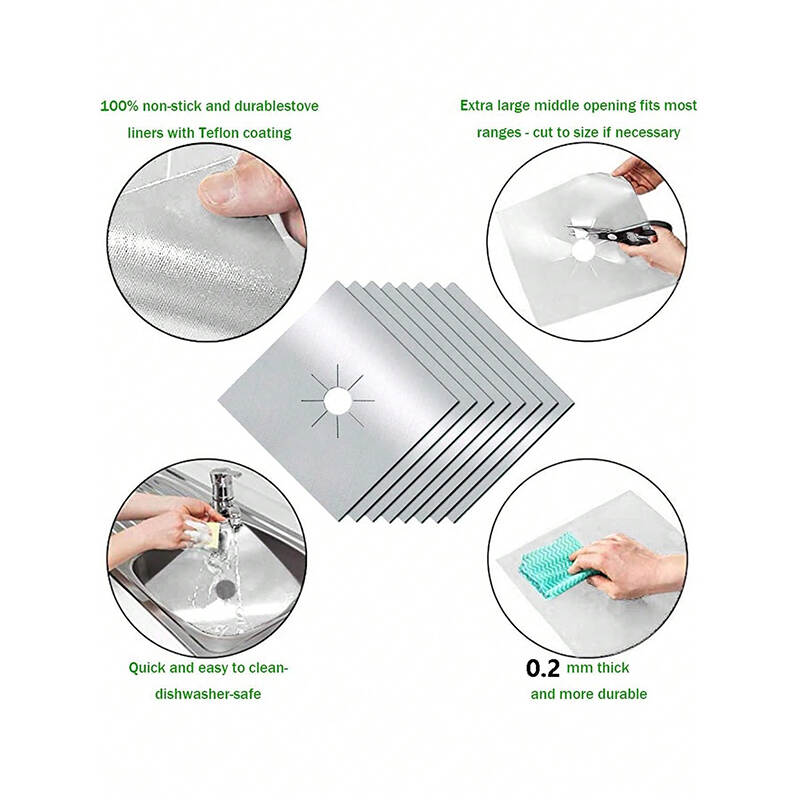 100% non-stick and durablestove liners with Teflon coating

Extra large middle opening fits most ranges - cut to size if necessary

Quick and easy to clean-dishwasher-safe

0.2 mm thick and more durable