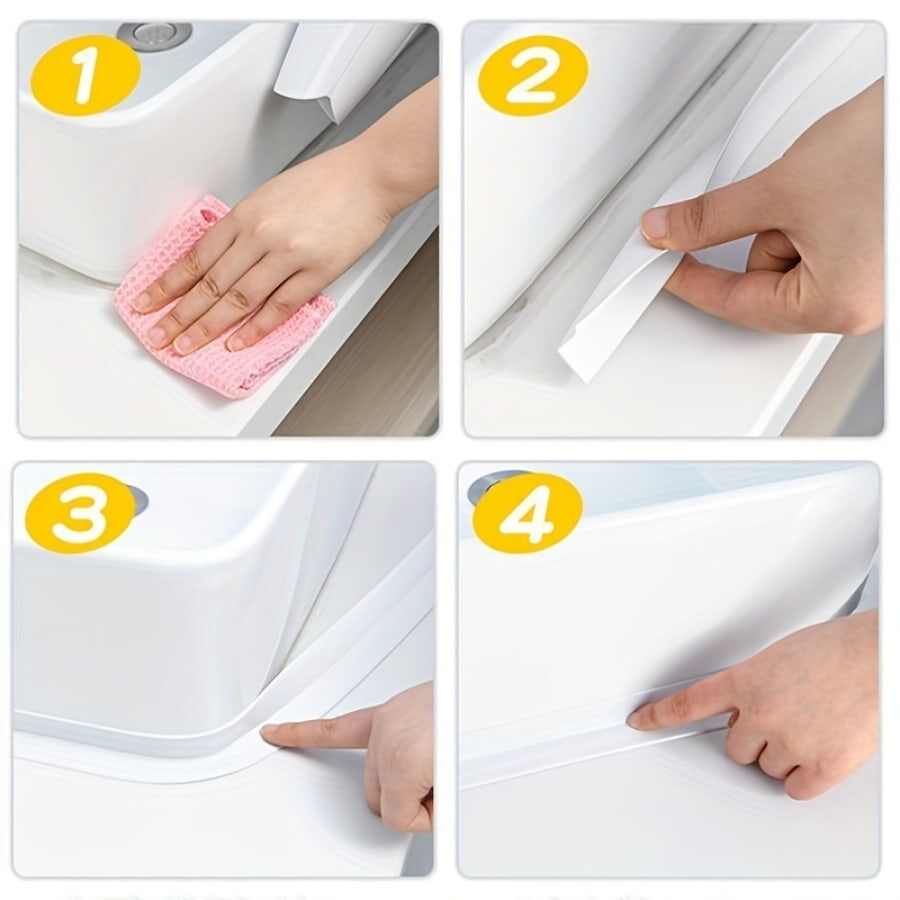 1

2

3

4