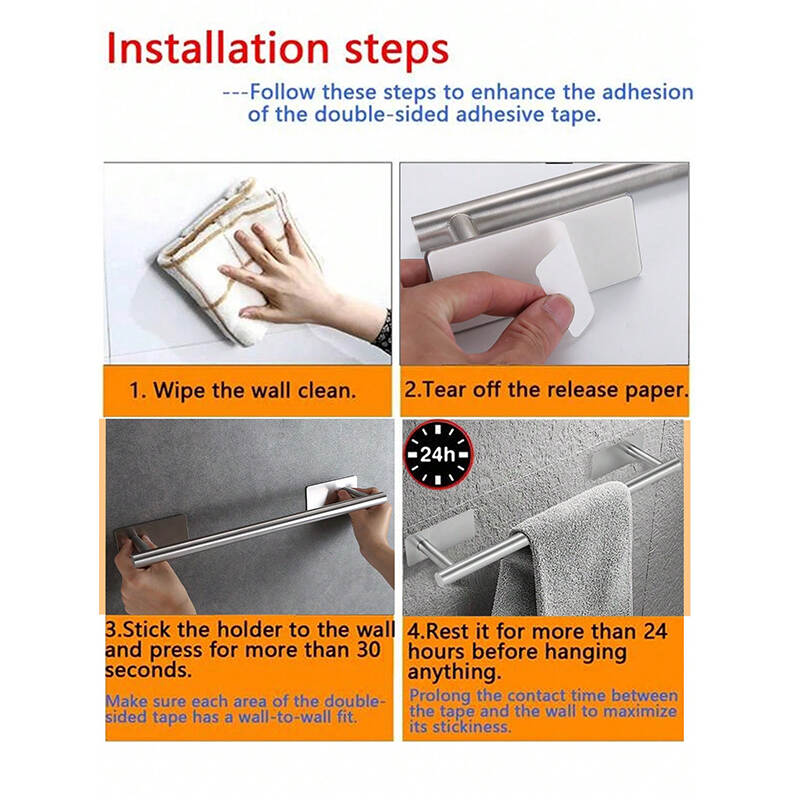 Installation steps

---Follow these steps to enhance the adhesion of the double-sided adhesive tape.

1. Wipe the wall clean.

2.Tear off the release paper.

24h

3.Stick the holder to the wall and press for more than 30 seconds.

Make sure each area of the double-sided tape has a wall-to-wall fit.

4.Rest it for more than 24 hours before hanging anything.

Prolong the contact time between the tape and the wall to maximize its stickiness.