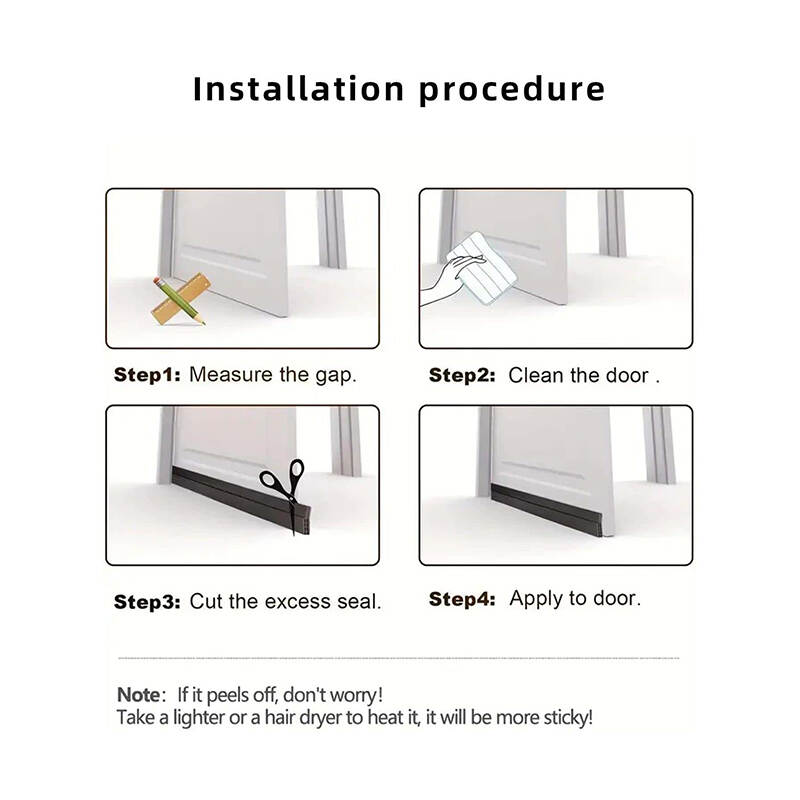 Installation procedure

Step1: Measure the gap.

Step2: Clean the door .

Step3: Cut the excess seal.

Step4: Apply to door.

Note: If it peels off, don't worry!
Take a lighter or a hair dryer to heat it, it will be more sticky!