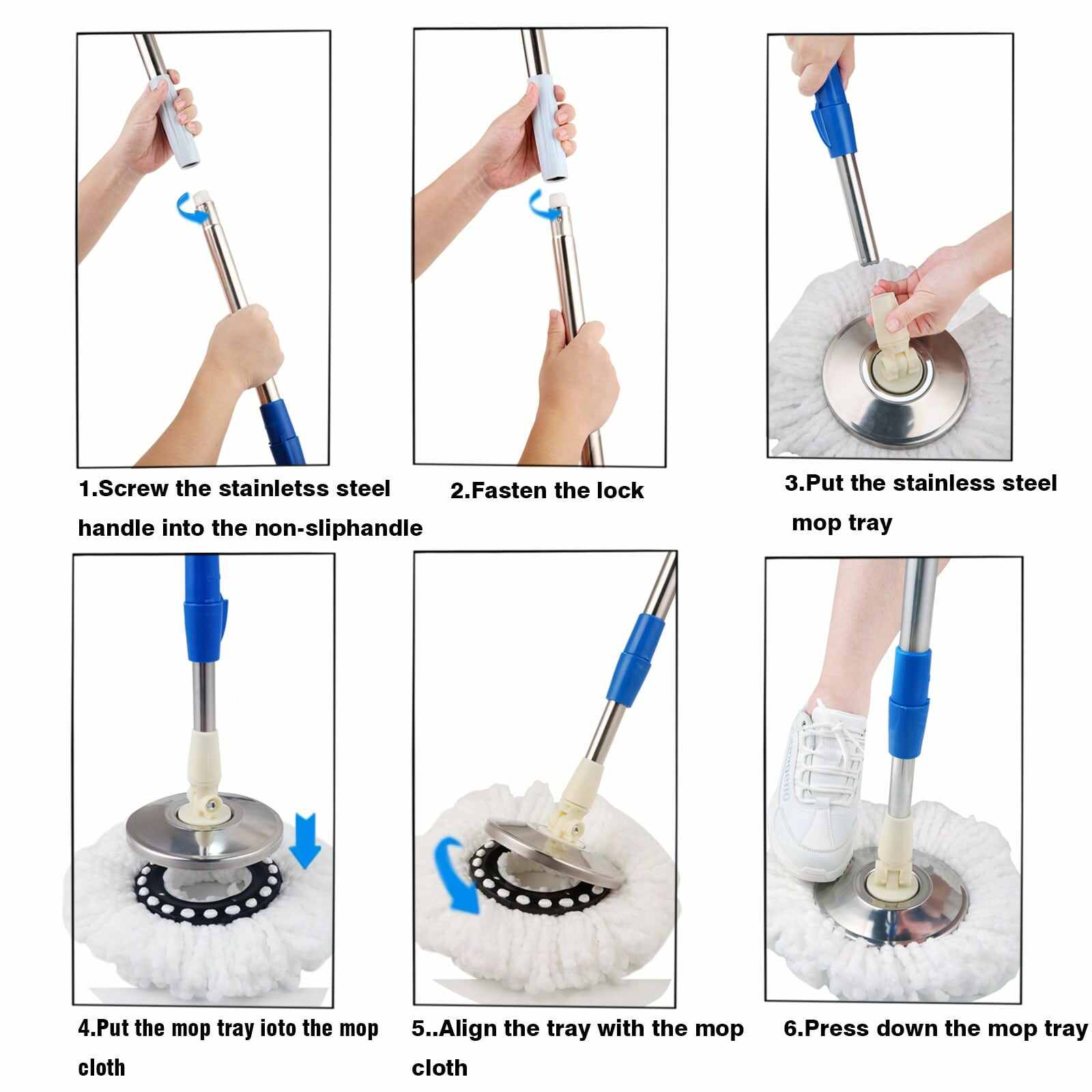 1.Screw the stainletss steel handle into the non-sliphandle

2.Fasten the lock

3.Put the stainless steel mop tray

4.Put the mop tray ioto the mop cloth

5..Align the tray with the mop cloth

6.Press down the mop tray