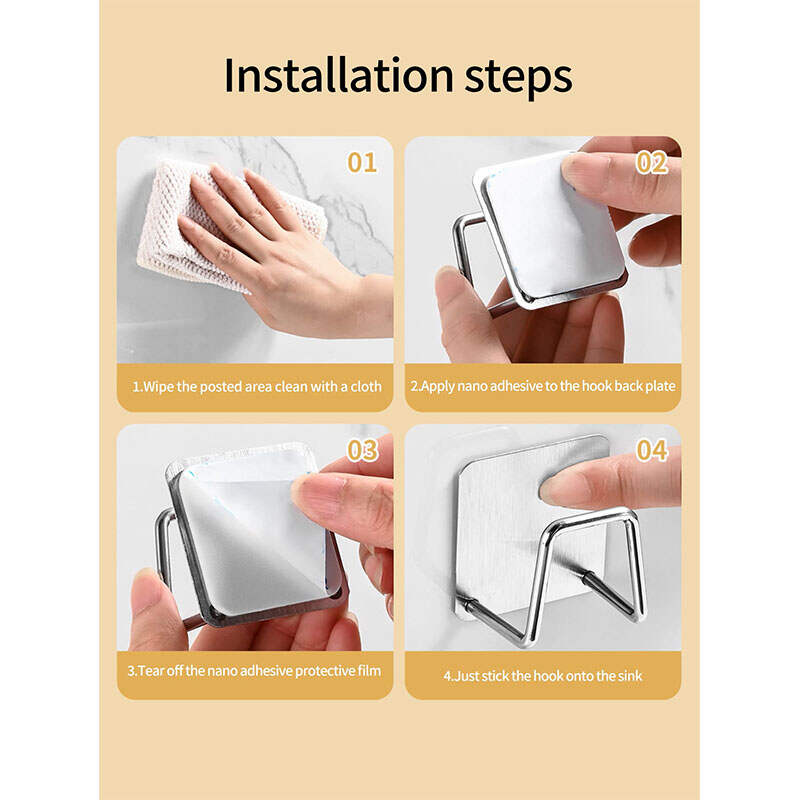 Installation steps

01

1.Wipe the posted area clean with a cloth

02

2.Apply nano adhesive to the hook back plate

03

3.Tear off the nano adhesive protective film

04

4.Just stick the hook onto the sink