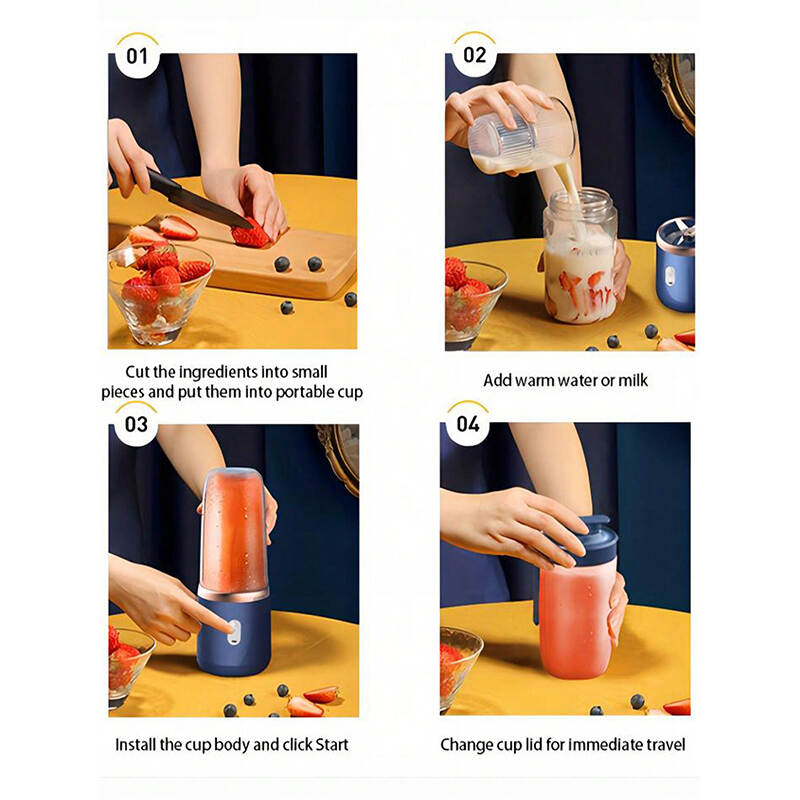 01

Cut the ingredients into small pieces and put them into portable cup

02

Add warm water or milk

03

Install the cup body and click Start

04

Change cup lid for immediate travel