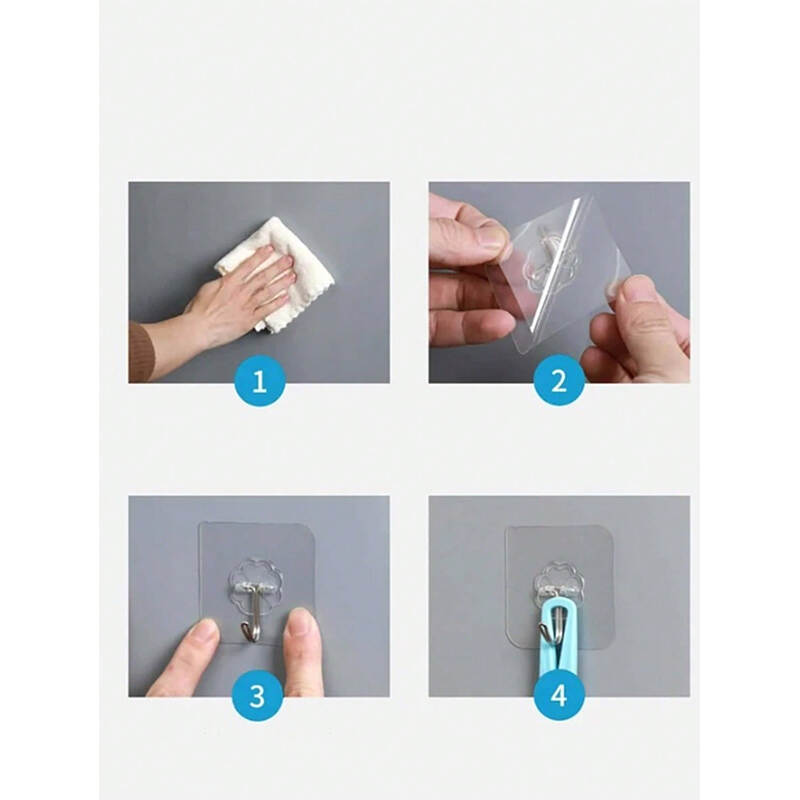 1

2

3

4