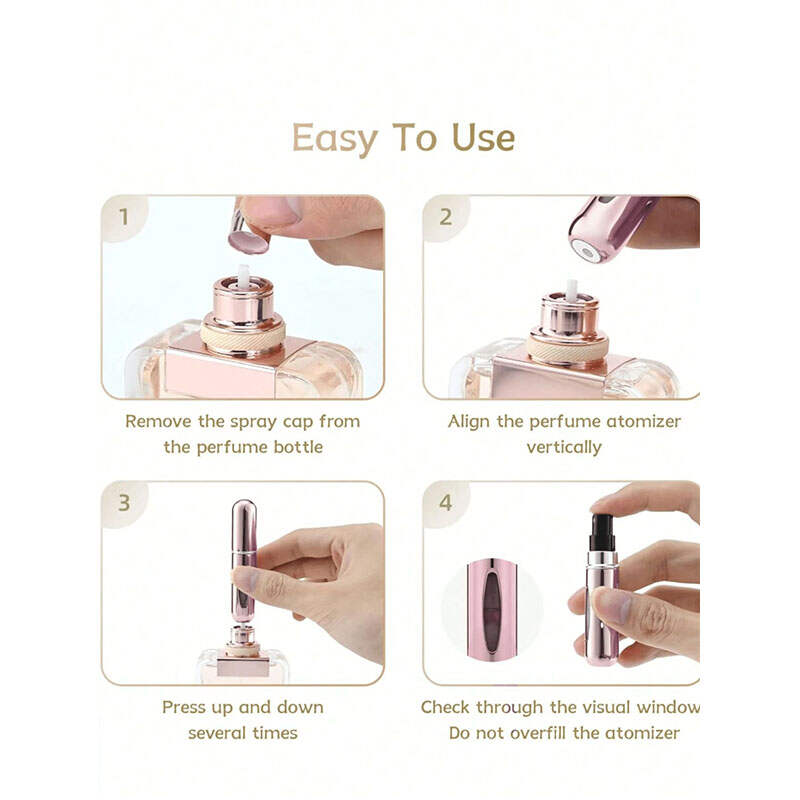 Easy To Use

1

Remove the spray cap from the perfume bottle

2

Align the perfume atomizer vertically

3

Press up and down several times

4

Check through the visual window
Do not overfill the atomizer