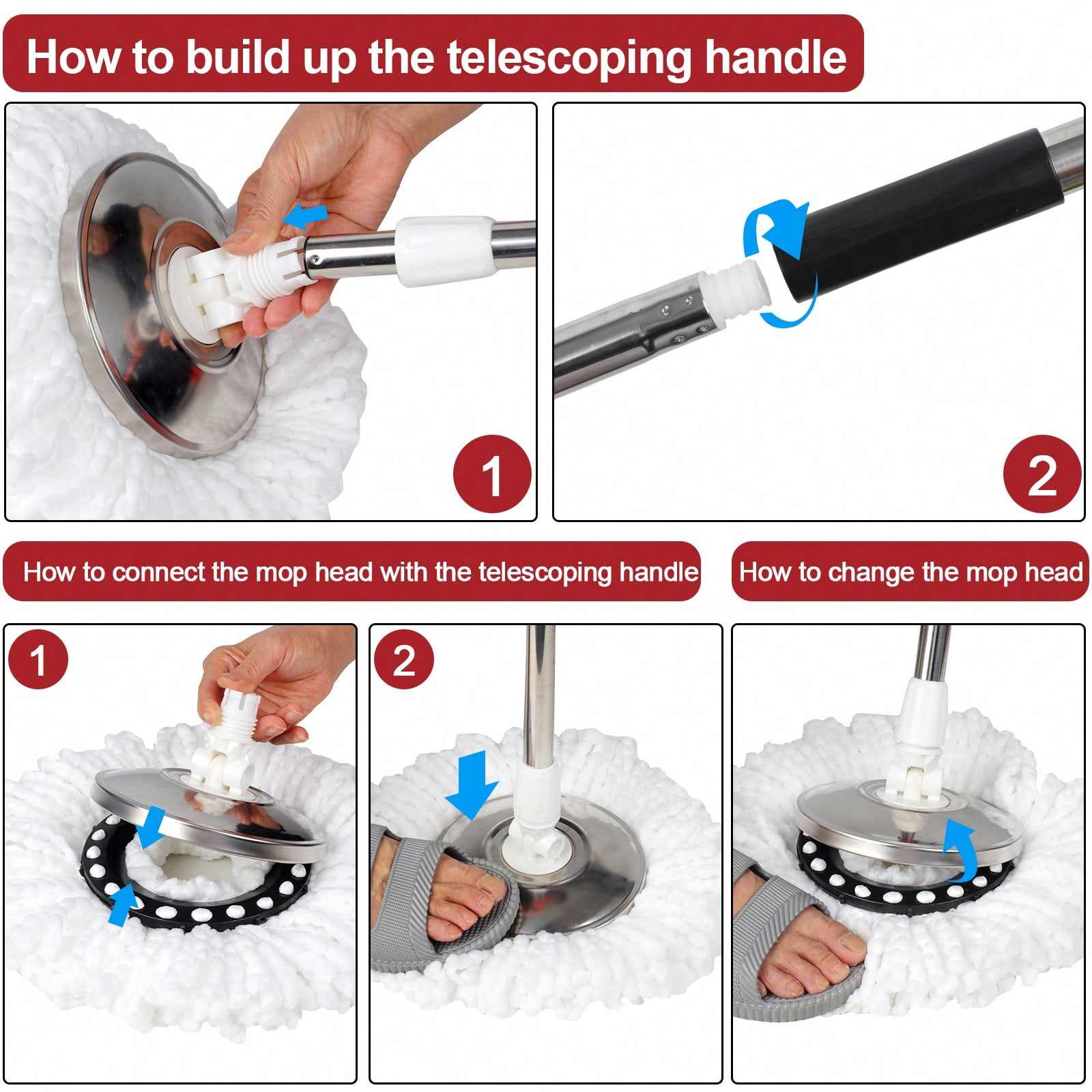 How to build up the telescoping handle

1

2

How to connect the mop head with the telescoping handle

How to change the mop head

1

2