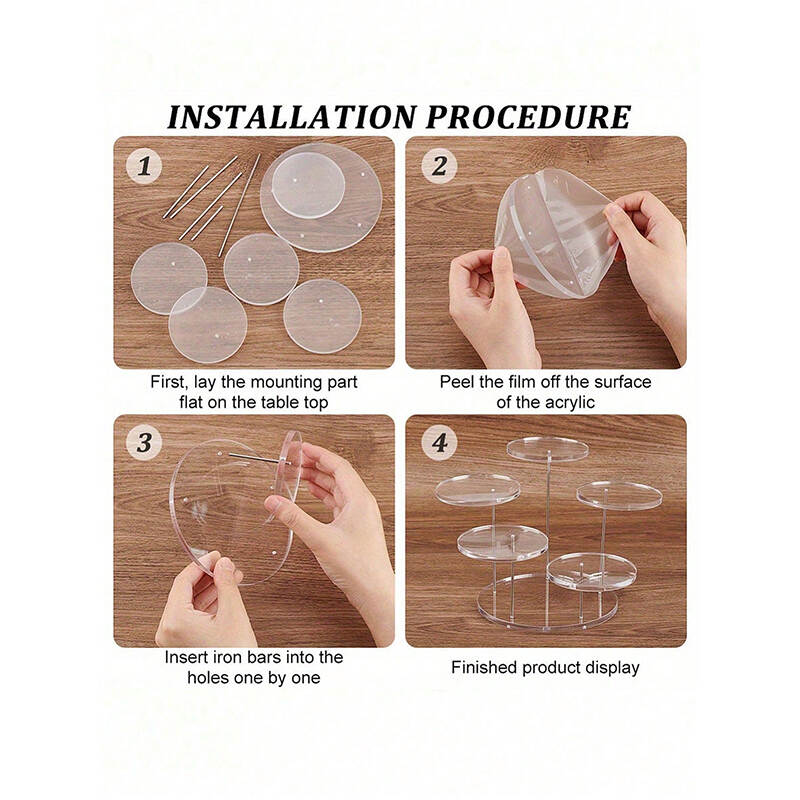 INSTALLATION PROCEDURE

1

First, lay the mounting part flat on the table top

2

Peel the film off the surface of the acrylic

3

Insert iron bars into the holes one by one

4

Finished product display