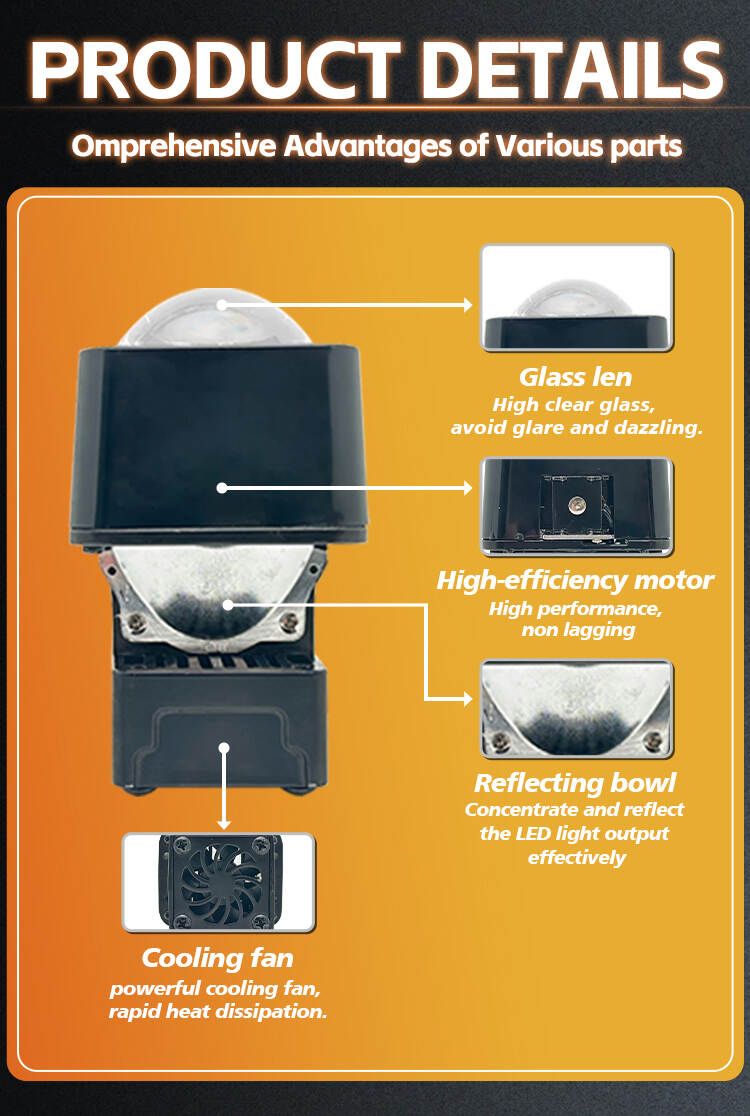 PRODUCT DETAILS

Omprehensive Advantages of Various parts

Glass len
High clear glass,
avoid glare and dazzling.

High-efficiency motor
High performance,
non lagging

Reflecting bowl
Concentrate and reflect
the LED light output
effectively

Cooling fan
powerful cooling fan,
rapid heat dissipation.