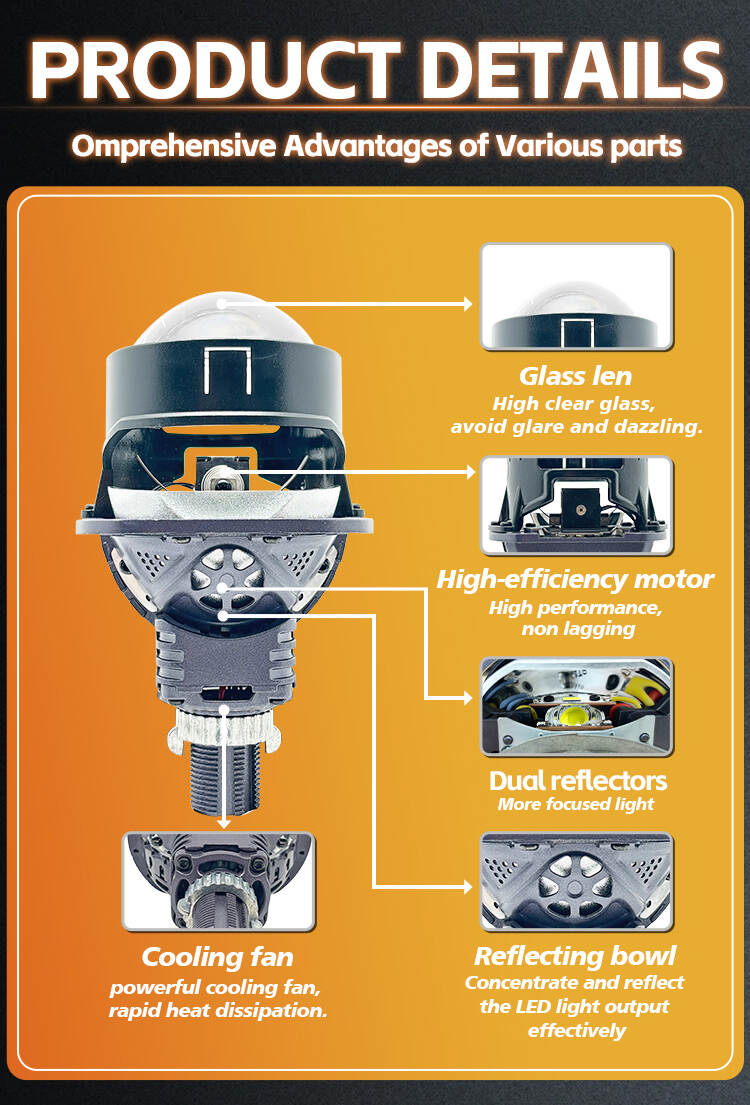 PRODUCT DETAILS

Omprehensive Advantages of Various parts

Glass len
High clear glass, avoid glare and dazzling.

High-efficiency motor
High performance, non lagging

Dual reflectors
More focused light

Cooling fan
powerful cooling fan, rapid heat dissipation.

Reflecting bowl
Concentrate and reflect the LED light output effectively