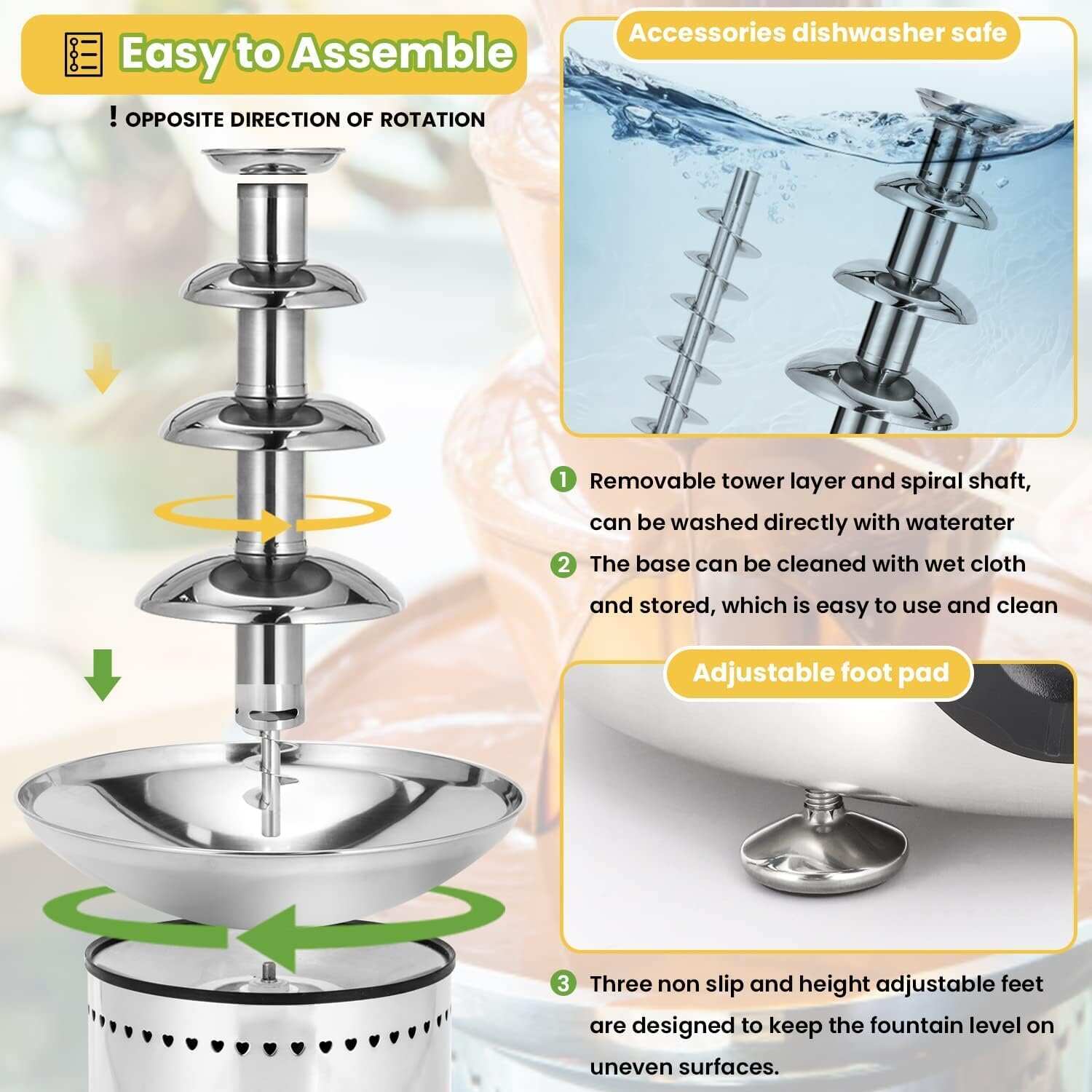 Easy to Assemble

! OPPOSITE DIRECTION OF ROTATION

Accessories dishwasher safe

1 Removable tower layer and spiral shaft, can be washed directly with waterater

2 The base can be cleaned with wet cloth and stored, which is easy to use and clean

Adjustable foot pad

3 Three non slip and height adjustable feet are designed to keep the fountain level on uneven surfaces.