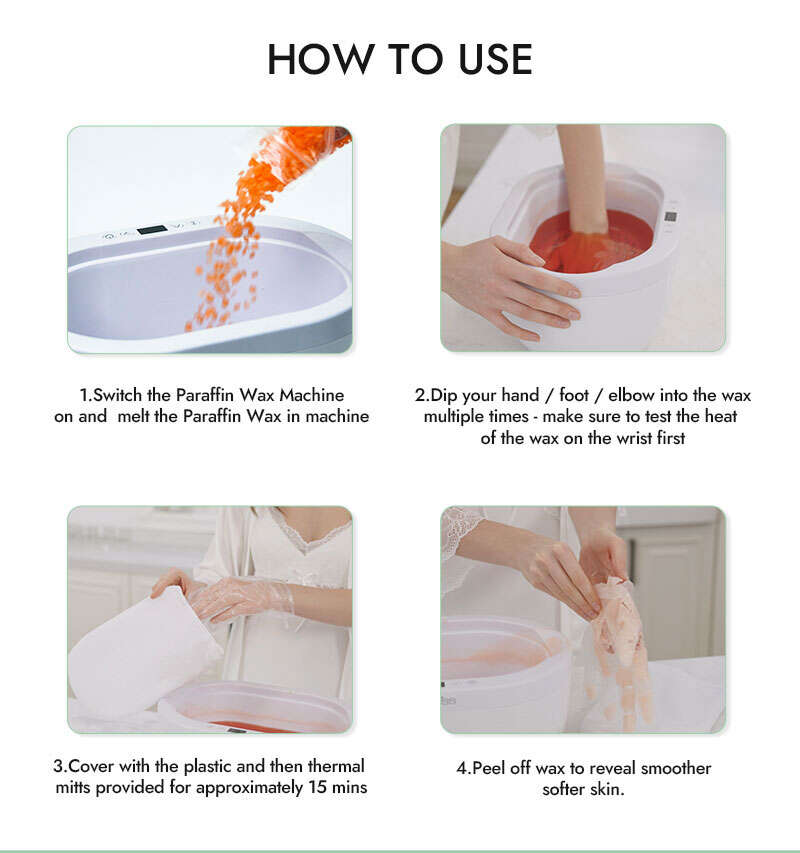 HOW TO USE

1.Switch the Paraffin Wax Machine on and melt the Paraffin Wax in machine

2.Dip your hand / foot / elbow into the wax multiple times - make sure to test the heat of the wax on the wrist first

3.Cover with the plastic and then thermal mitts provided for approximately 15 mins

4.Peel off wax to reveal smoother softer skin.