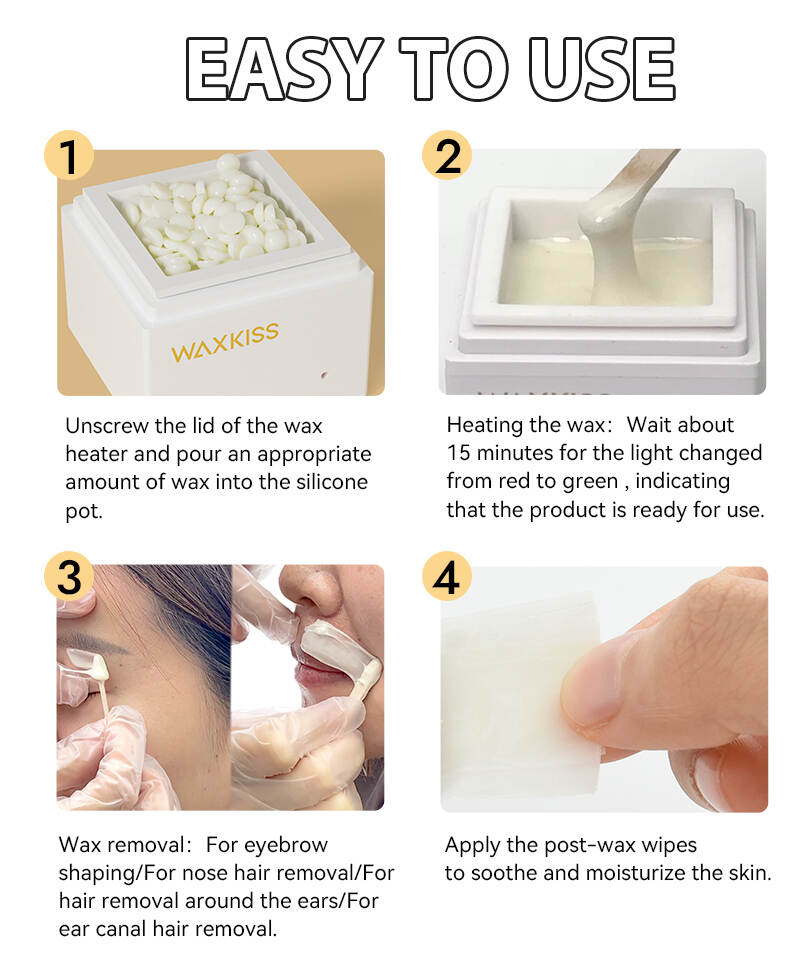 EASY TO USE

1

WAXKISS

Unscrew the lid of the wax heater and pour an appropriate amount of wax into the silicone pot.

2

Heating the wax: Wait about 15 minutes for the light changed from red to green , indicating that the product is ready for use.

3

Wax removal: For eyebrow shaping/For nose hair removal/For hair removal around the ears/For ear canal hair removal.

4

Apply the post-wax wipes to soothe and moisturize the skin.