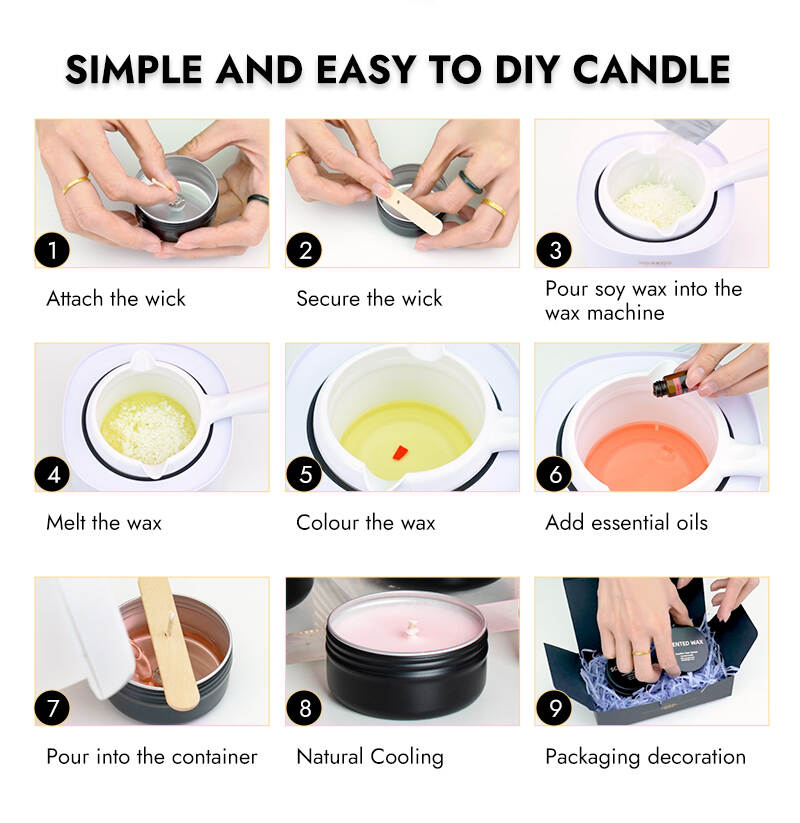 SIMPLE AND EASY TO DIY CANDLE

1
Attach the wick

2
Secure the wick

3
Pour soy wax into the wax machine

4
Melt the wax

5
Colour the wax

6
Add essential oils

7
Pour into the container

8
Natural Cooling

9
ENTED WAX
Packaging decoration