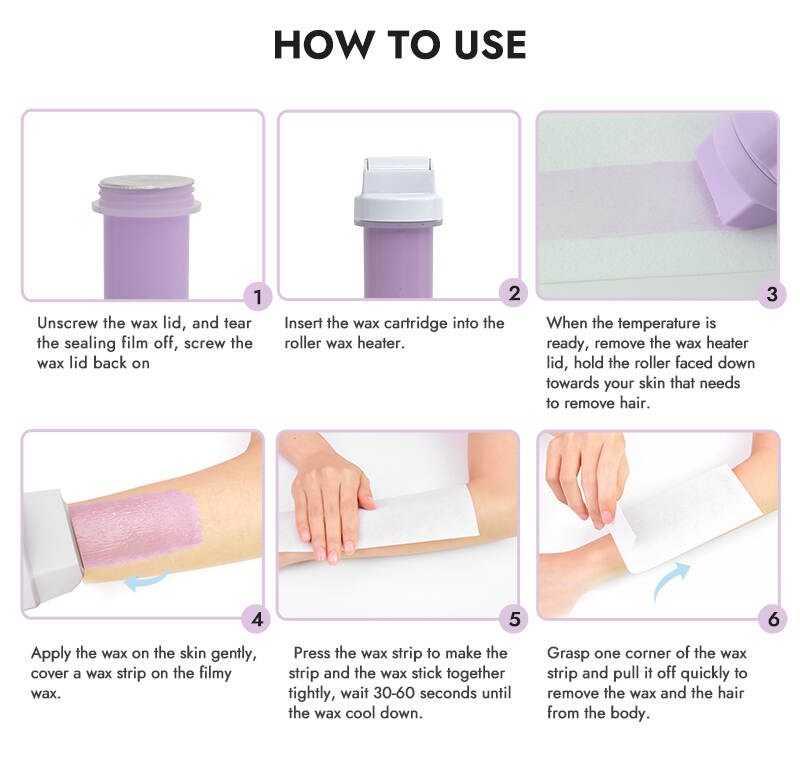 HOW TO USE

1

Unscrew the wax lid, and tear the sealing film off, screw the wax lid back on

2

Insert the wax cartridge into the roller wax heater.

3

When the temperature is ready, remove the wax heater lid, hold the roller faced down towards your skin that needs to remove hair.

4

Apply the wax on the skin gently, cover a wax strip on the filmy wax.

5

Press the wax strip to make the strip and the wax stick together tightly, wait 30-60 seconds until the wax cool down.

6

Grasp one corner of the wax strip and pull it off quickly to remove the wax and the hair from the body.