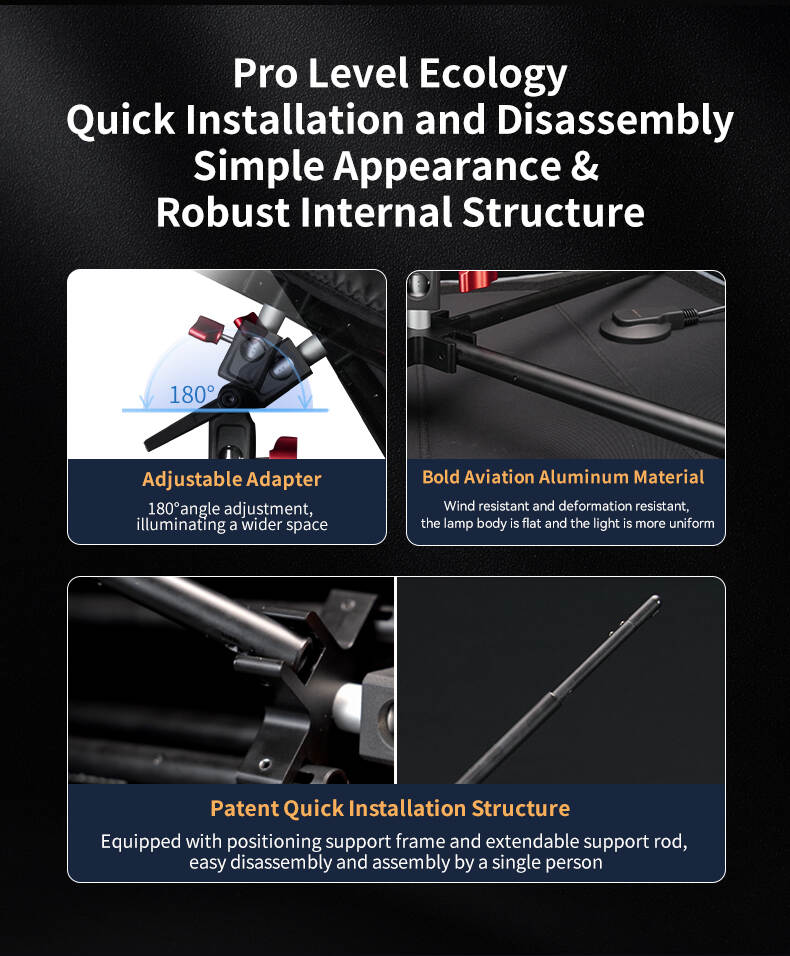 Pro Level Ecology
Quick Installation and Disassembly
Simple Appearance &
Robust Internal Structure

180°

Adjustable Adapter
180°angle adjustment, illuminating a wider space

Bold Aviation Aluminum Material
Wind resistant and deformation resistant, the lamp body is flat and the light is more uniform

Patent Quick Installation Structure
Equipped with positioning support frame and extendable support rod, easy disassembly and assembly by a single person