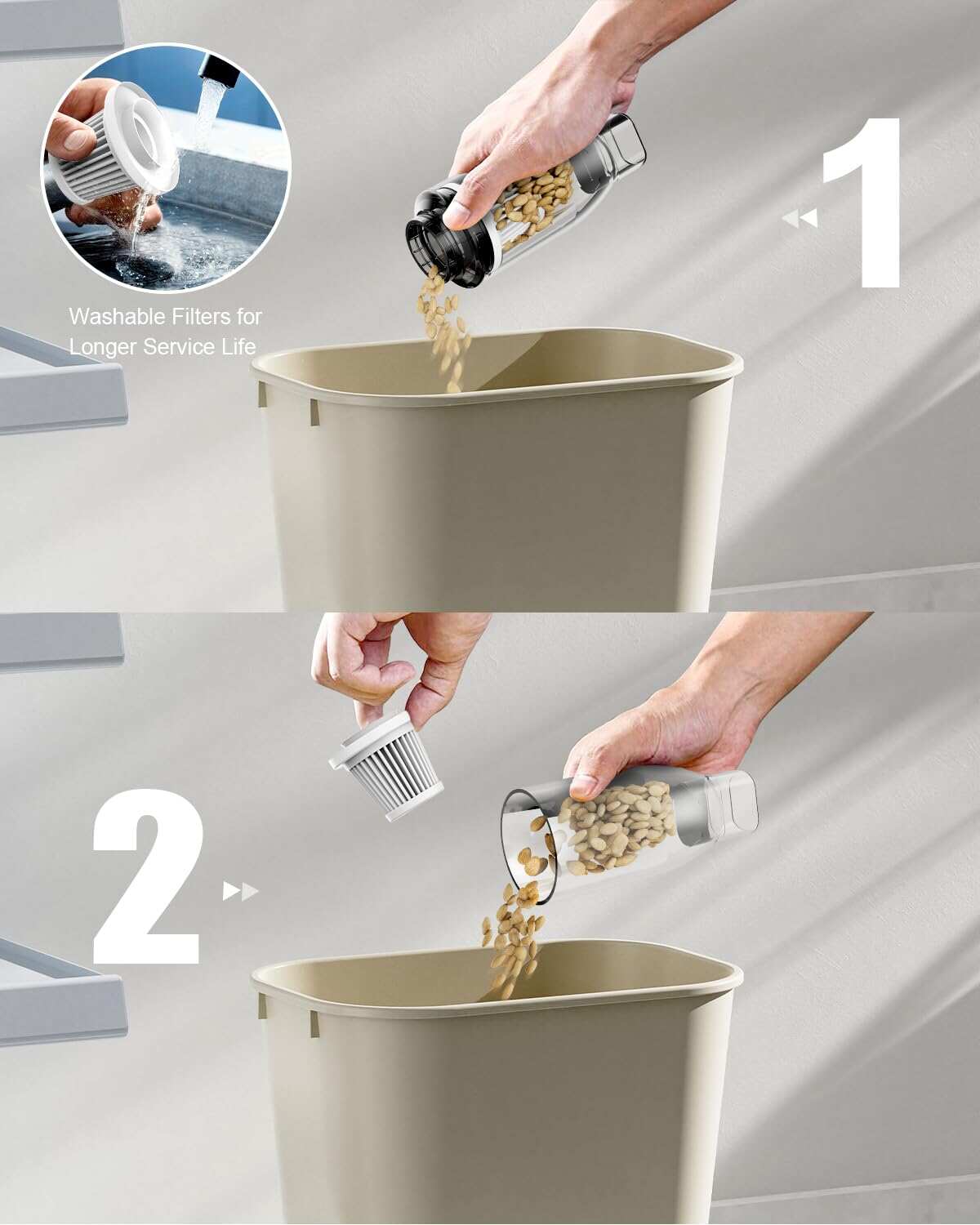 Washable Filters for Longer Service Life

1

2