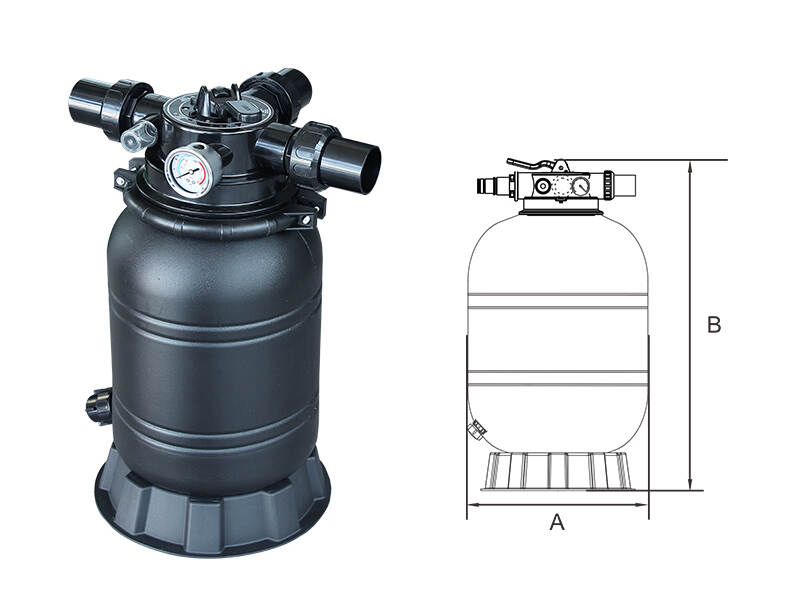 B

A